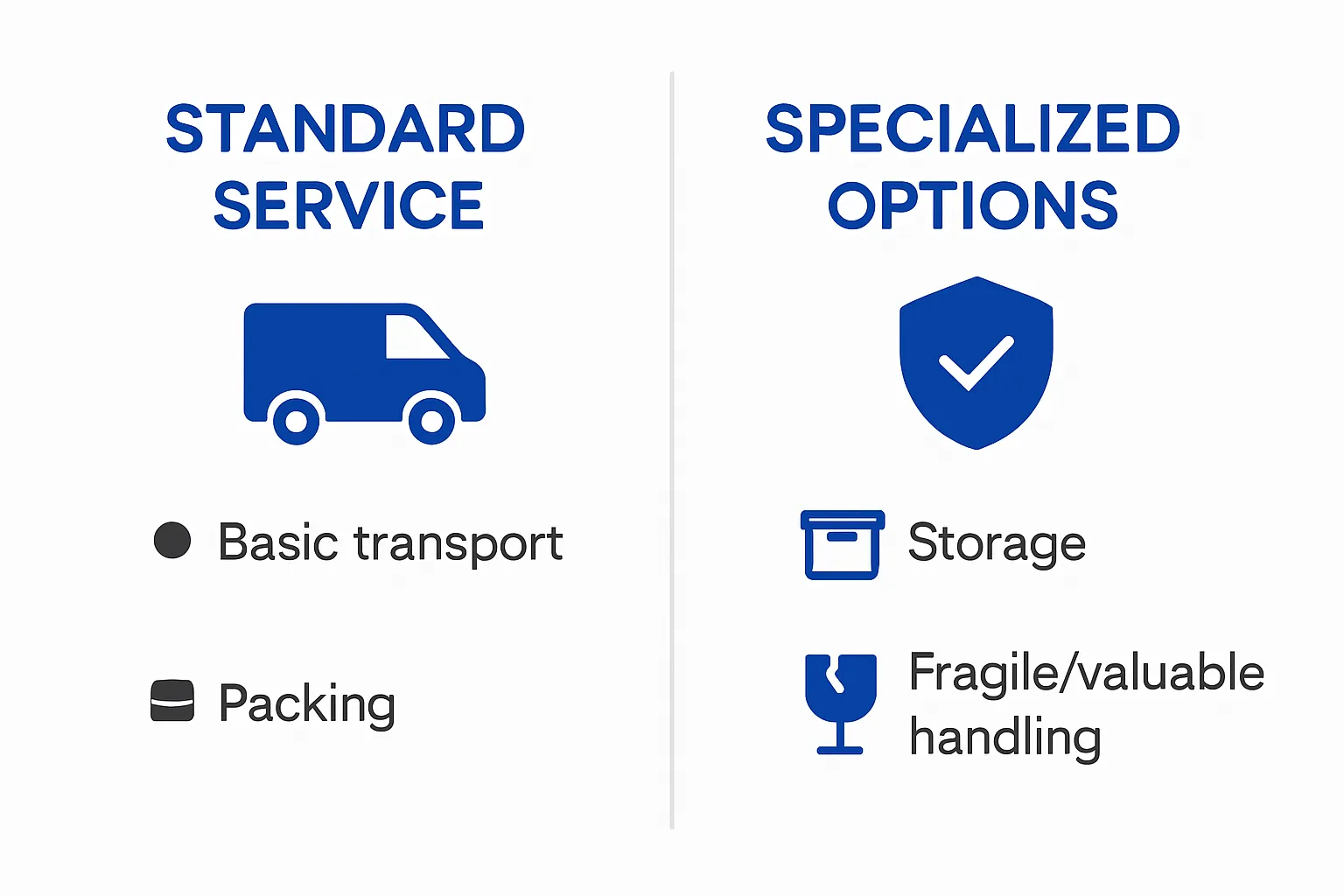 STANDARD SERVICE

Basic transport

Packing

SPECIALIZED OPTIONS

Storage

Fragile/valuable handling