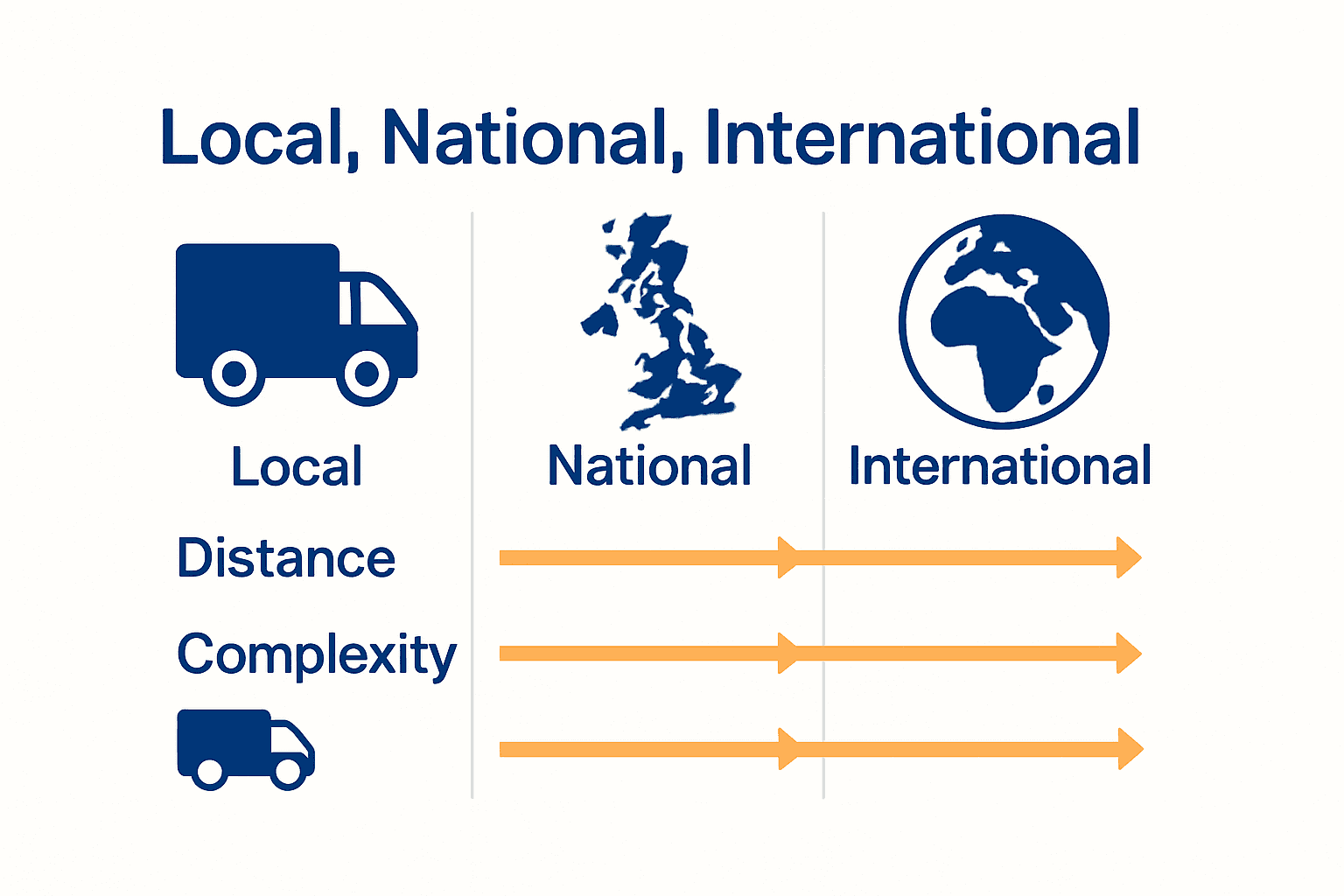 Local, National, International

Local

National

International

Distance

Complexity