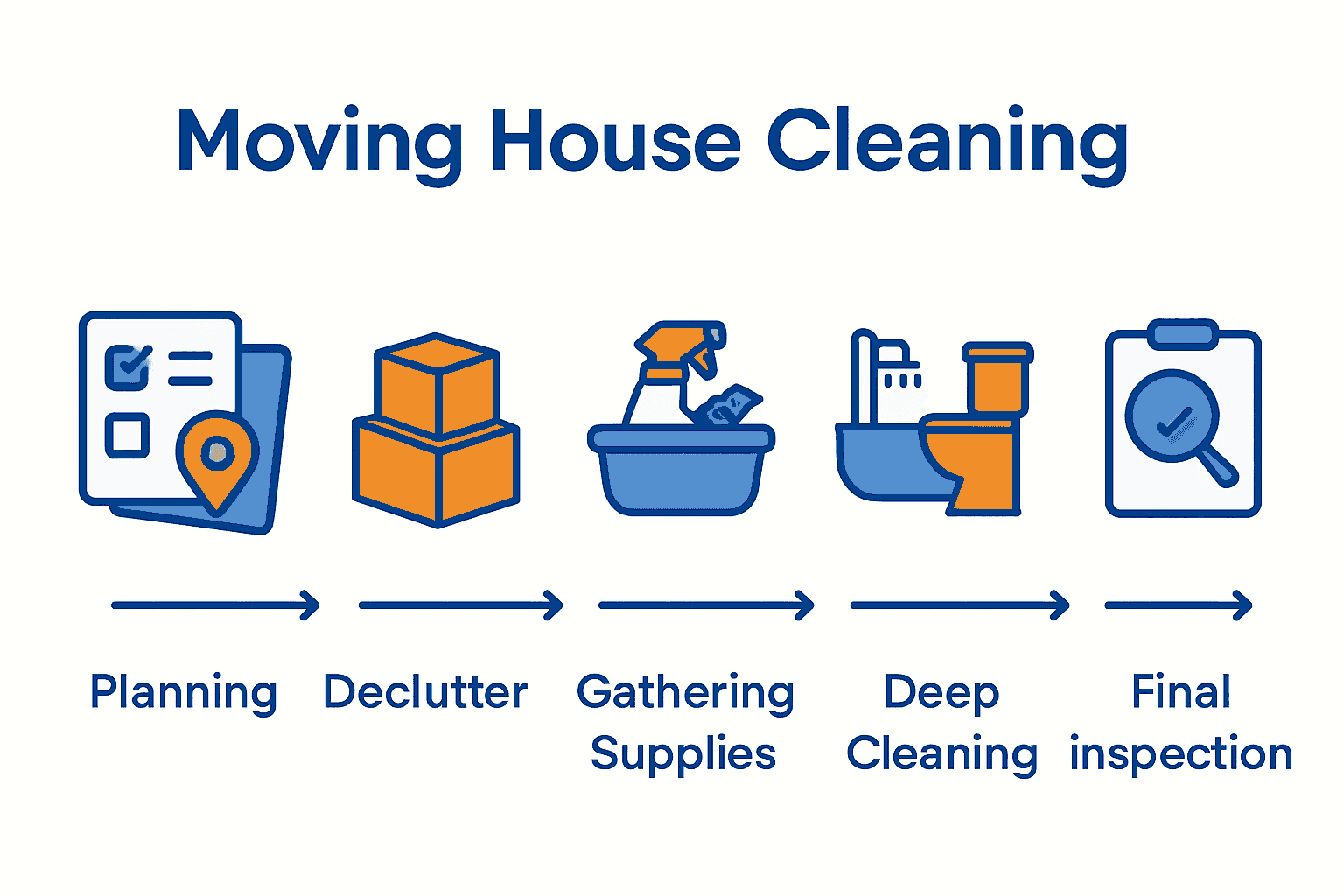 Moving House Cleaning

Planning

Declutter

Gathering Supplies

Deep Cleaning

Final inspection