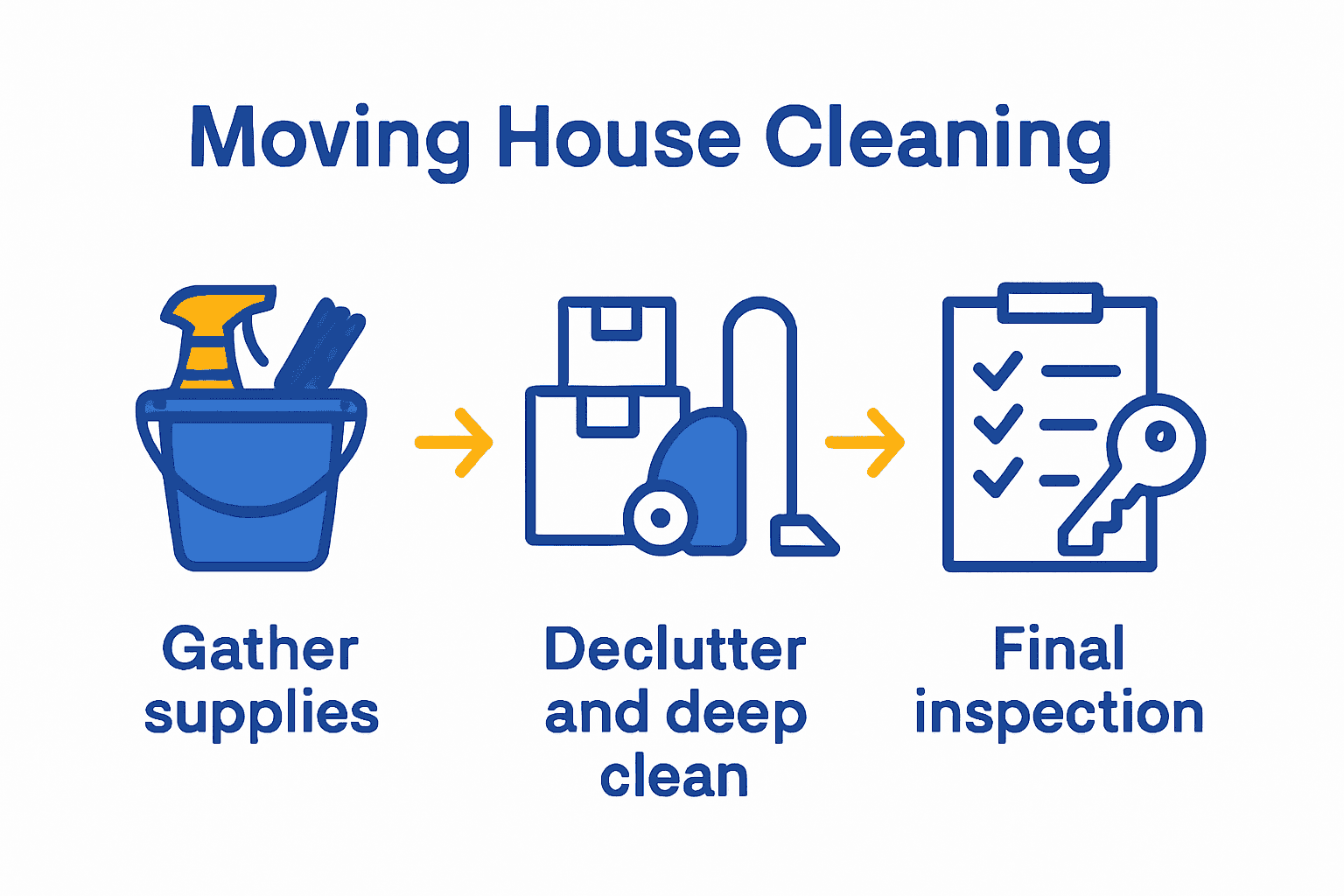 Moving House Cleaning

Gather supplies

Declutter and deep clean

Final inspection