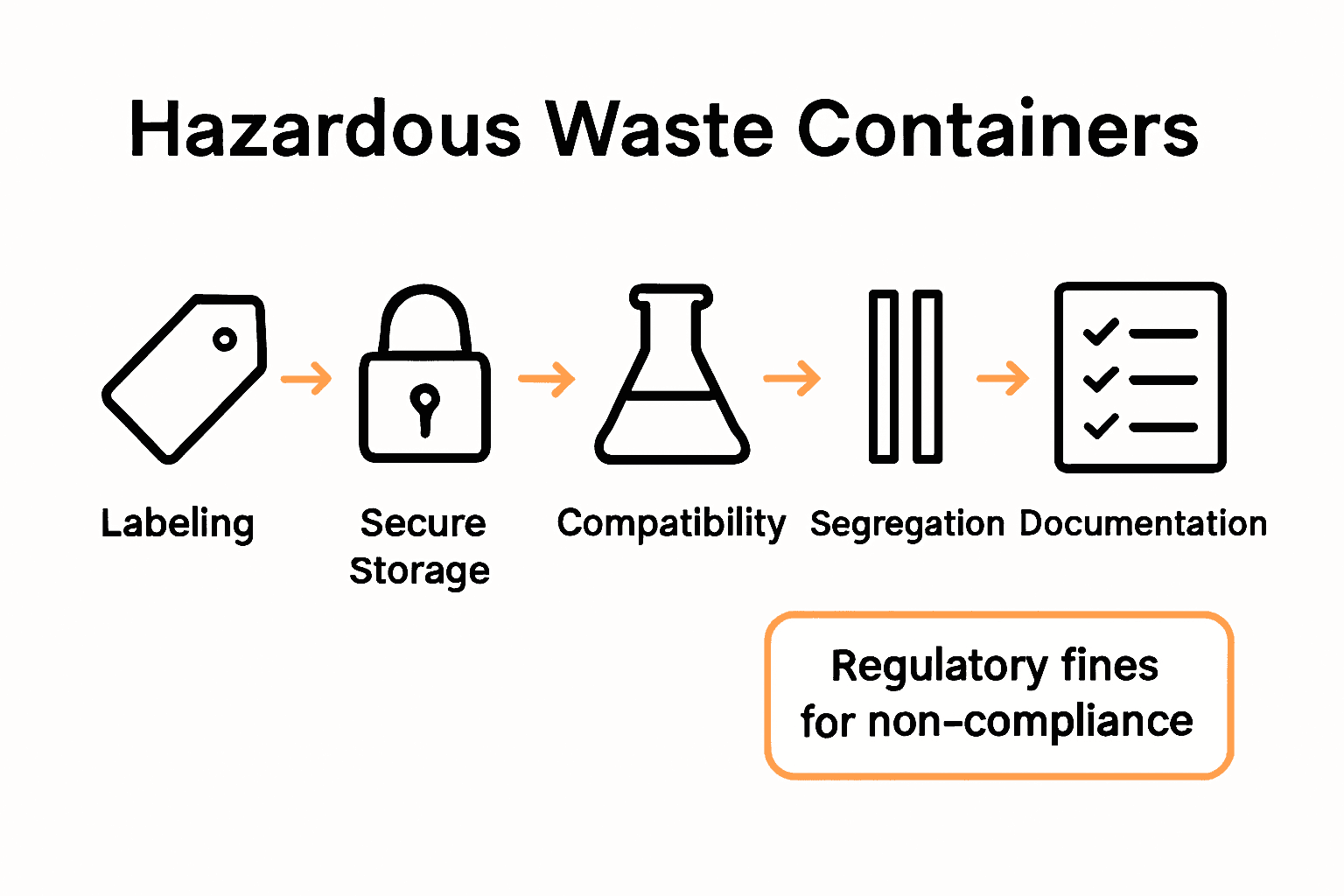 Hazardous Waste Containers

Labeling

Secure Storage

Compatibility

Segregation

Documentation

Regulatory fines for non-compliance