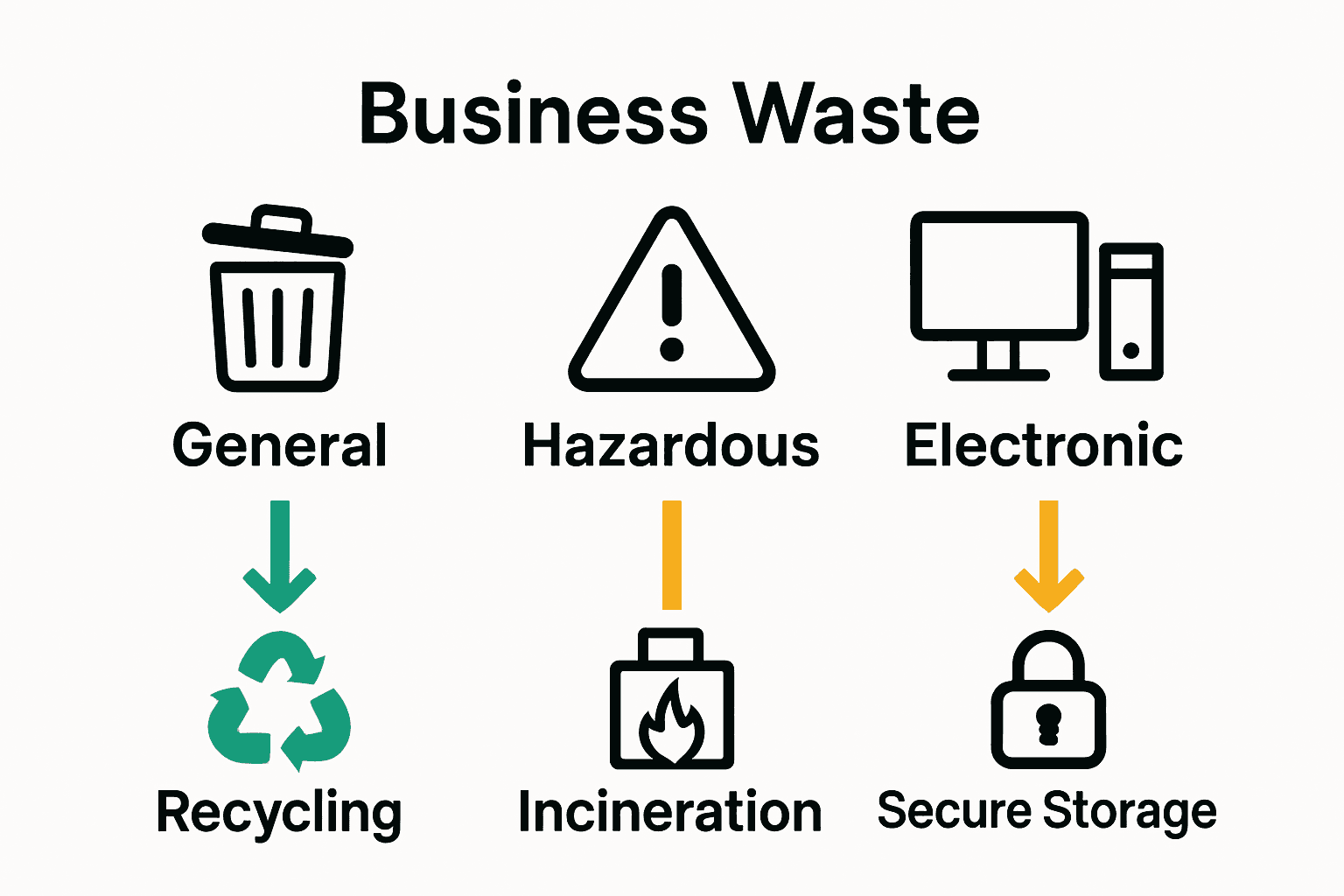 Business Waste

General

Hazardous

Electronic

Recycling

Incineration

Secure Storage