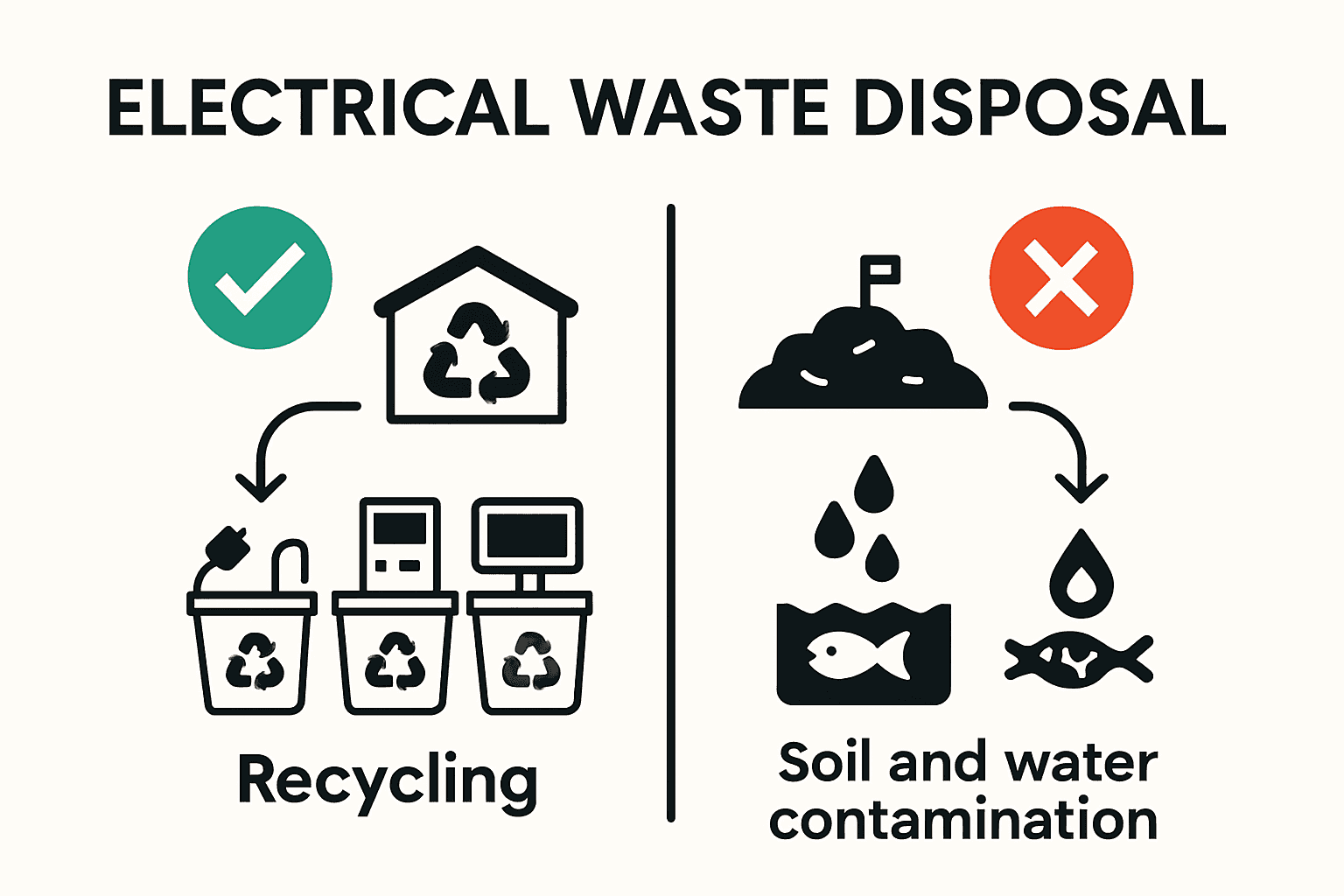 ELECTRICAL WASTE DISPOSAL

Recycling

Soil and water contamination