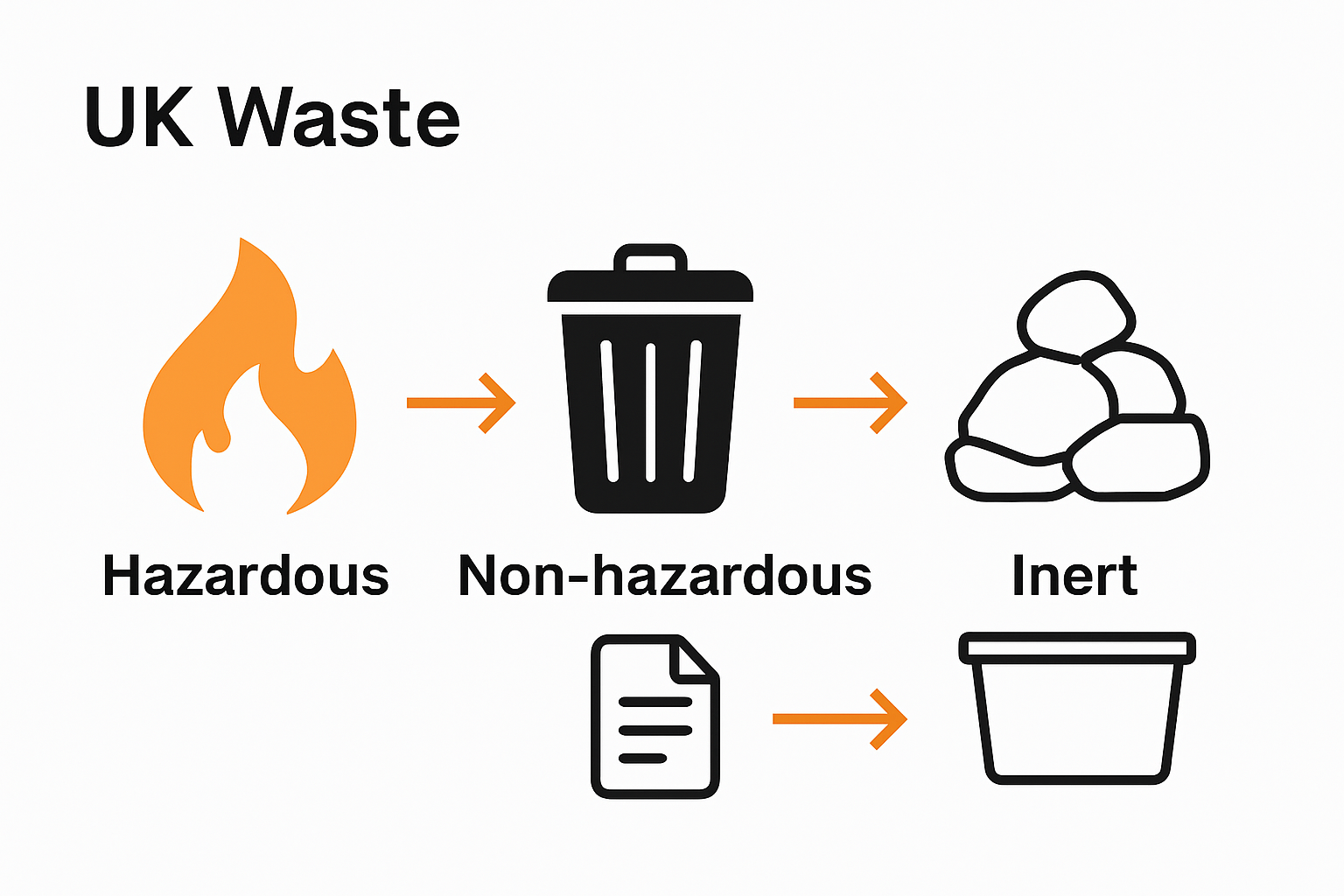 UK Waste

Hazardous

Non-hazardous

Inert