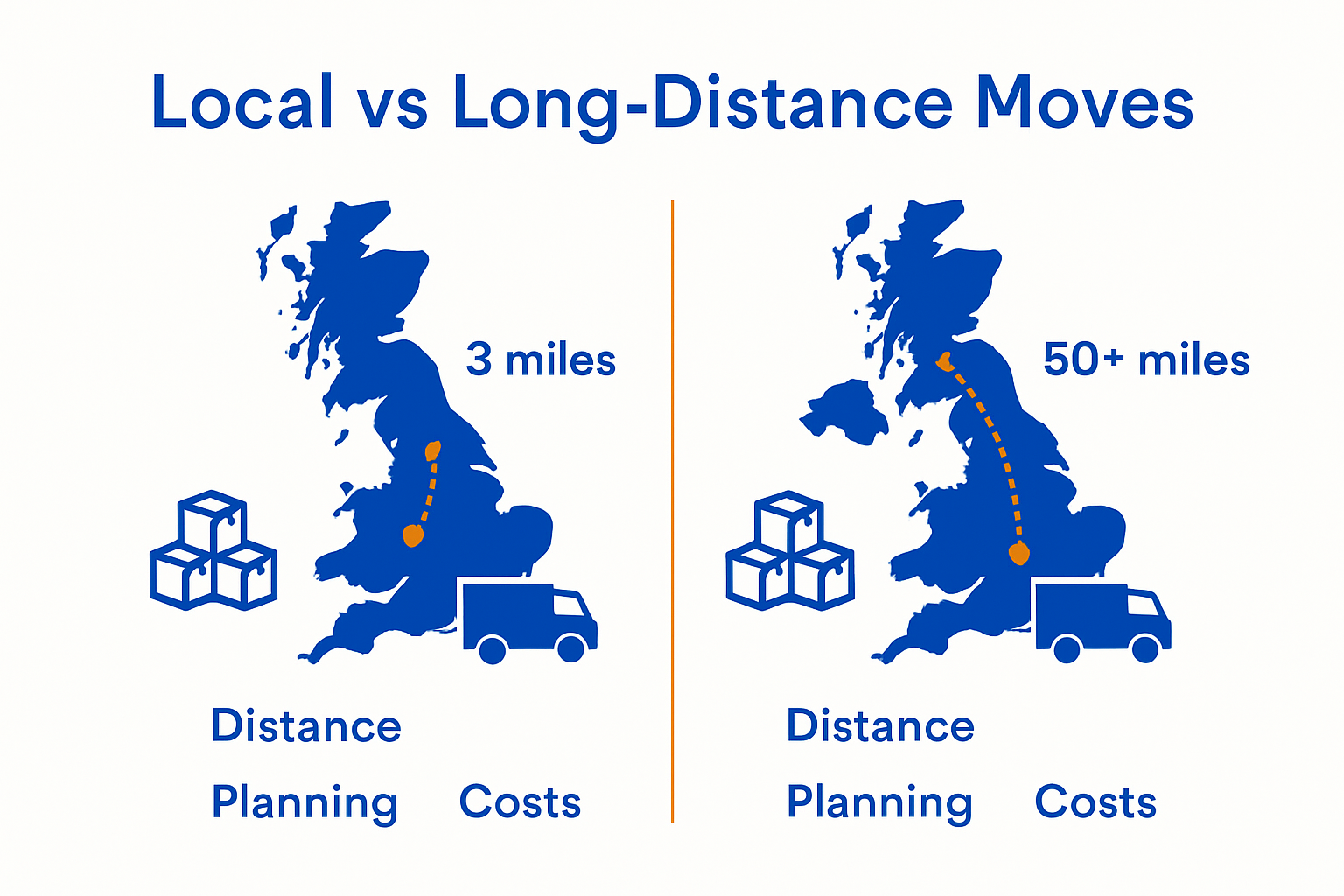 Local vs Long-Distance Moves

3 miles

Distance

Planning Costs

50+ miles

Distance

Planning Costs