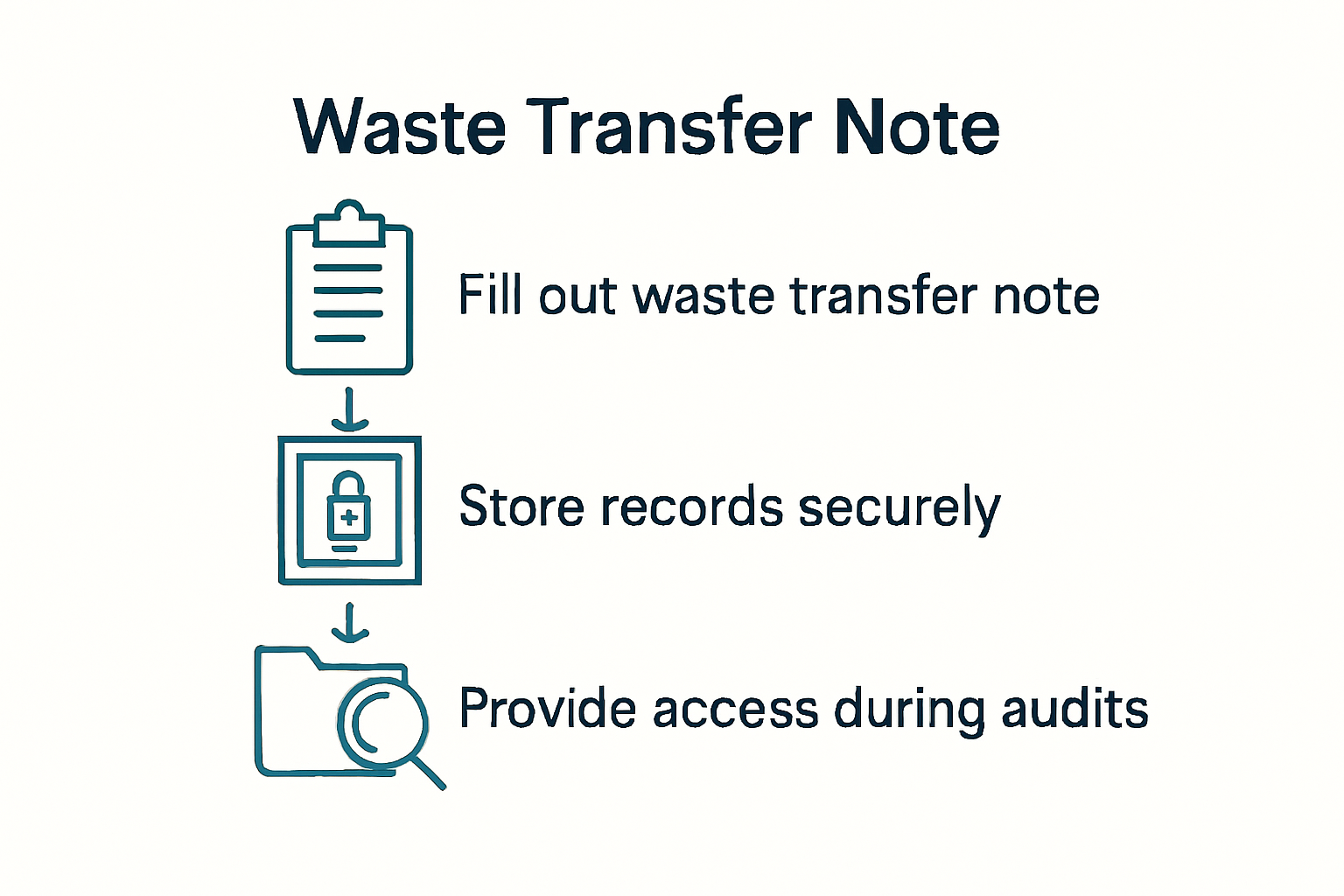 Waste Transfer Note

Fill out waste transfer note

Store records securely

Provide access during audits