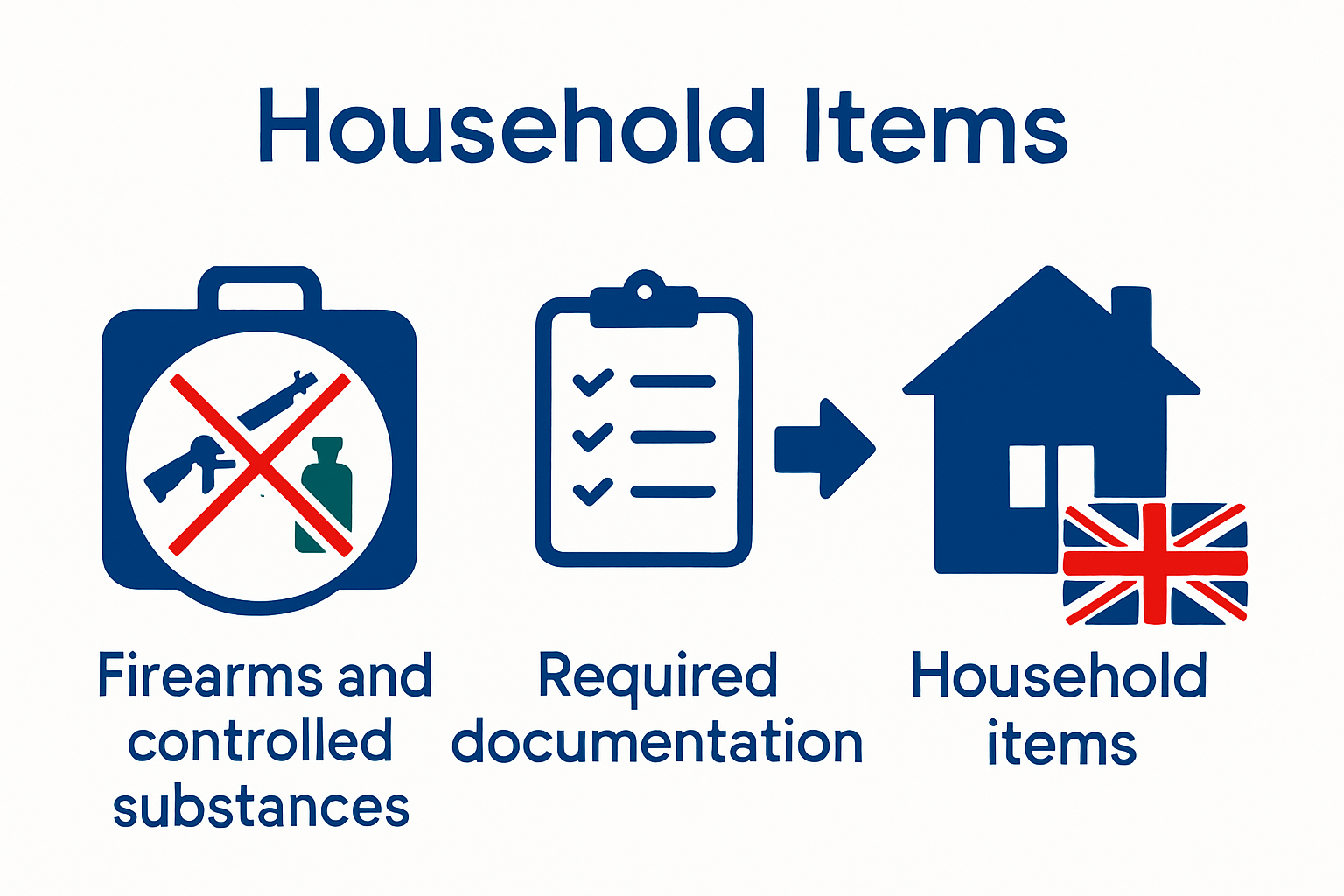 Household Items

Firearms and controlled substances

Required documentation

Household items