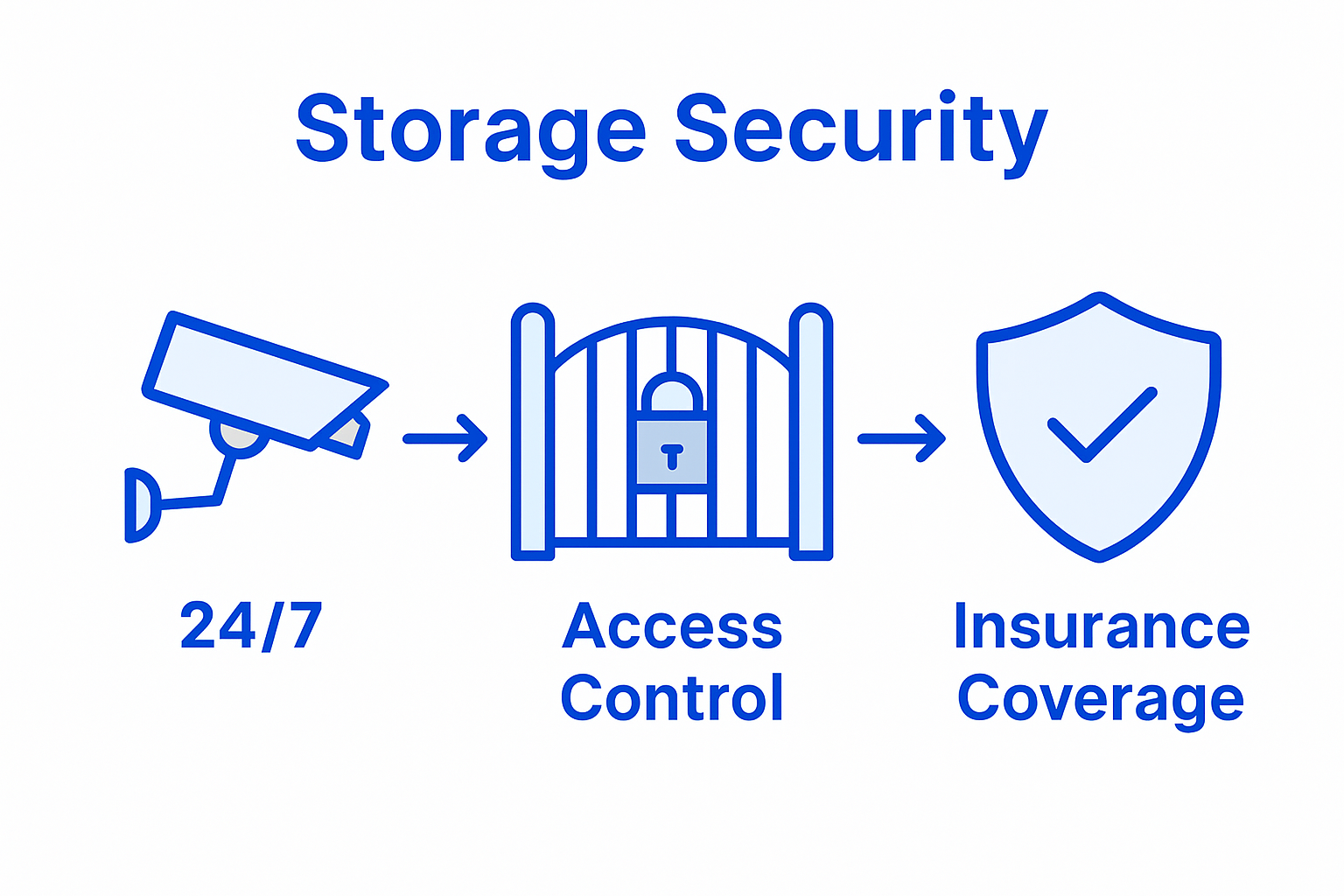 Storage Security

24/7

Access Control

Insurance Coverage