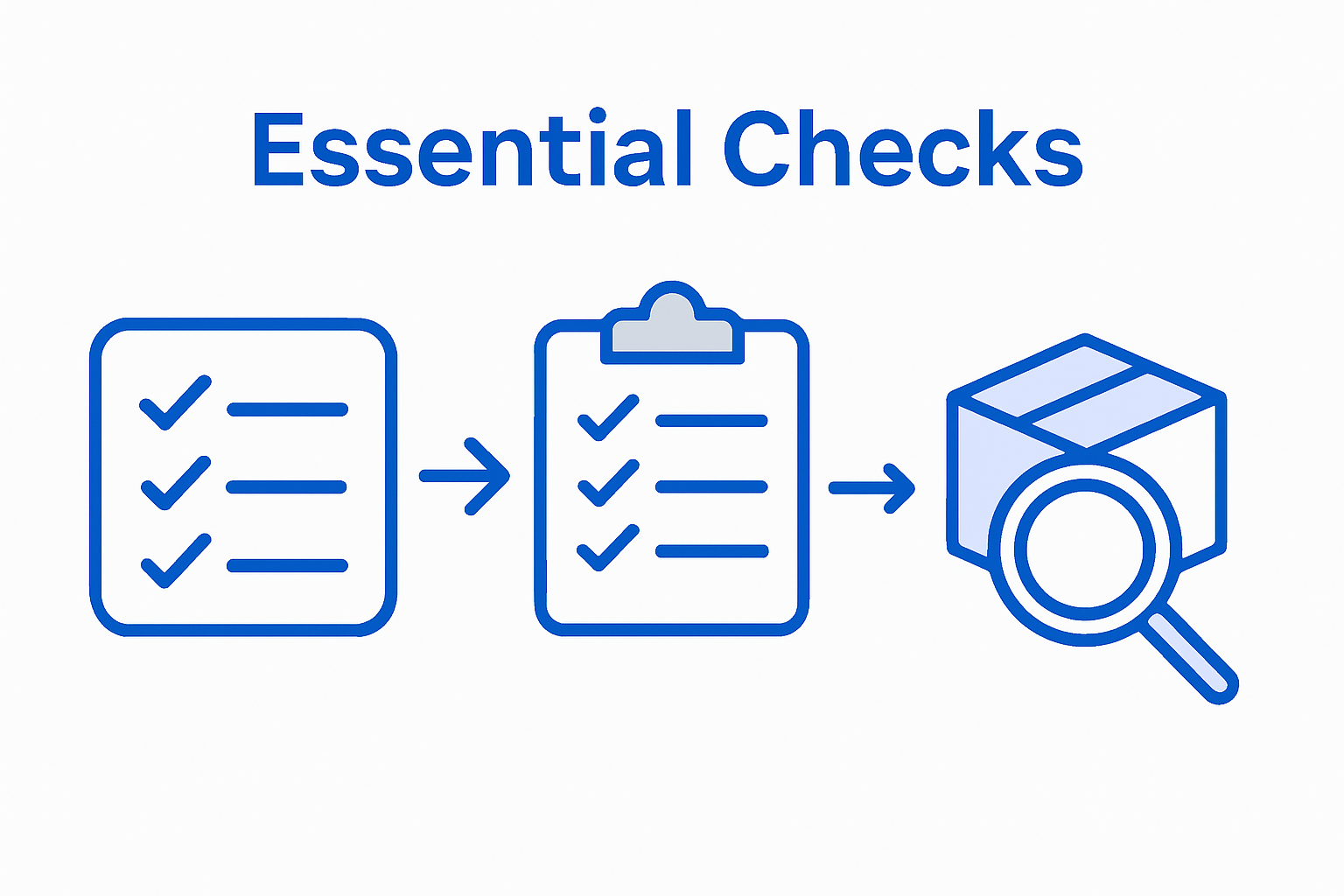 Essential Checks