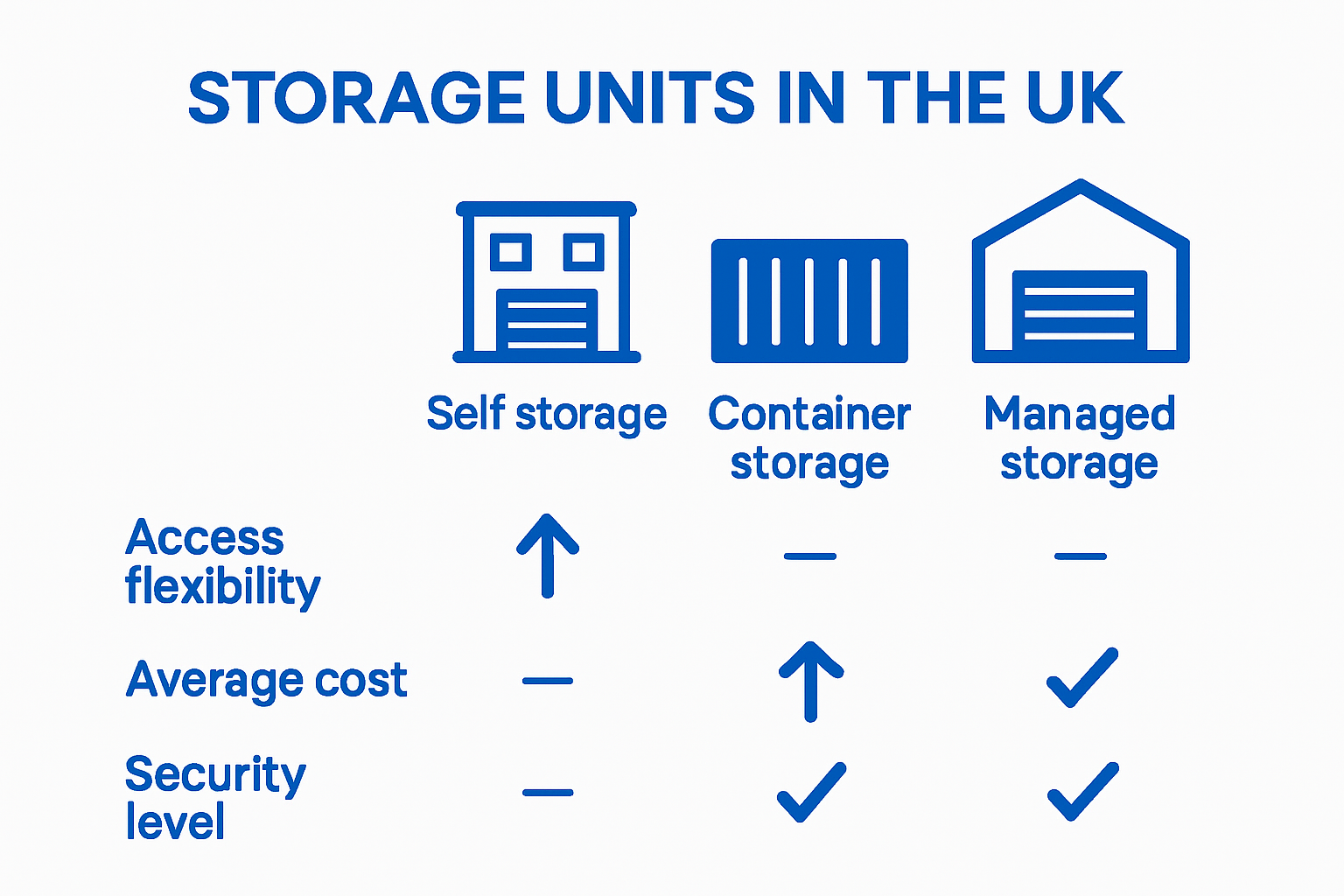 STORAGE UNITS IN THE UK

| | Self storage | Container storage | Managed storage |
|---|---|---|---|
| Access flexibility | ↑ | — | — |
| Average cost | — | ↑ | ✓ |
| Security level | — | ✓ | ✓ |