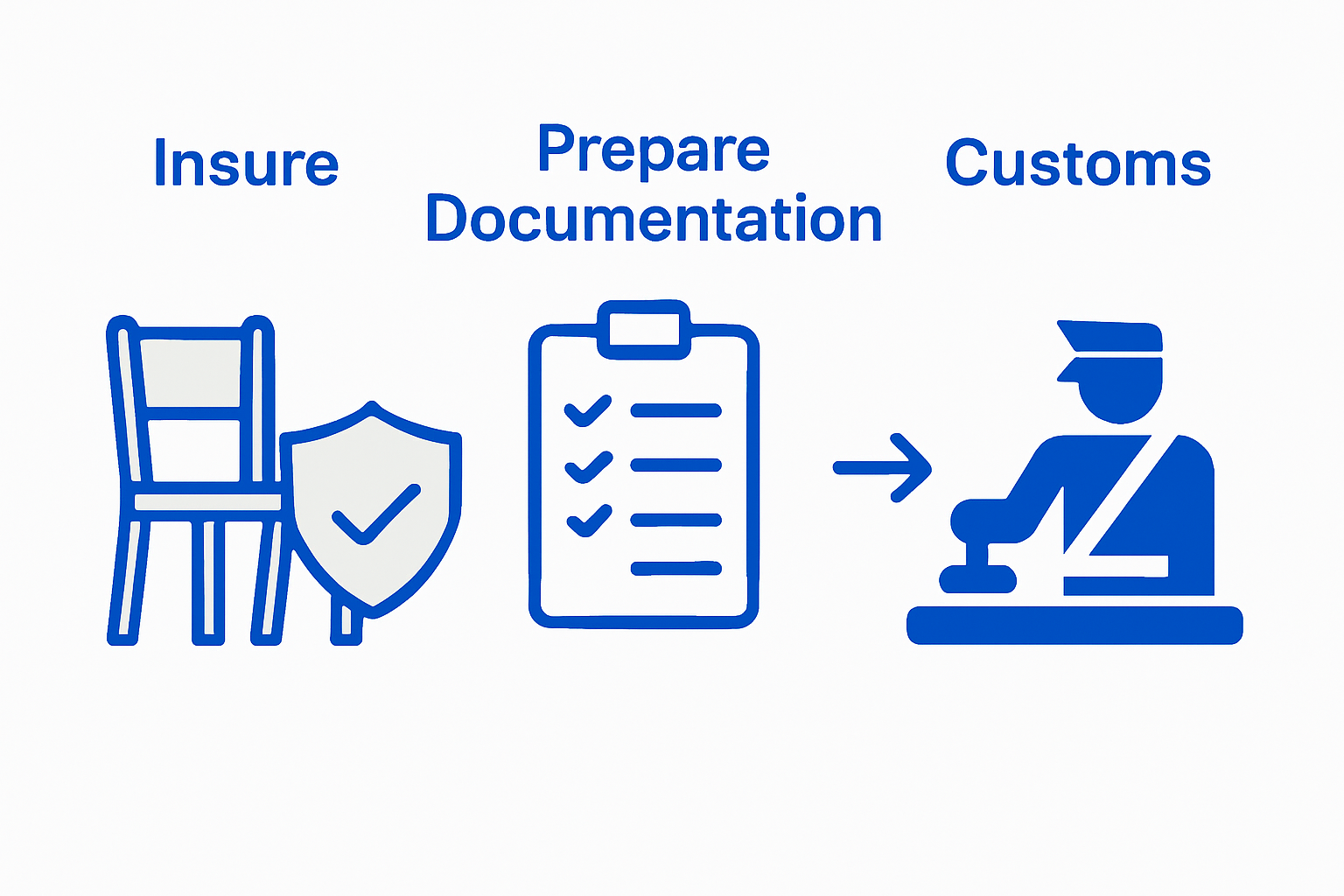 Insure

Prepare Documentation

Customs