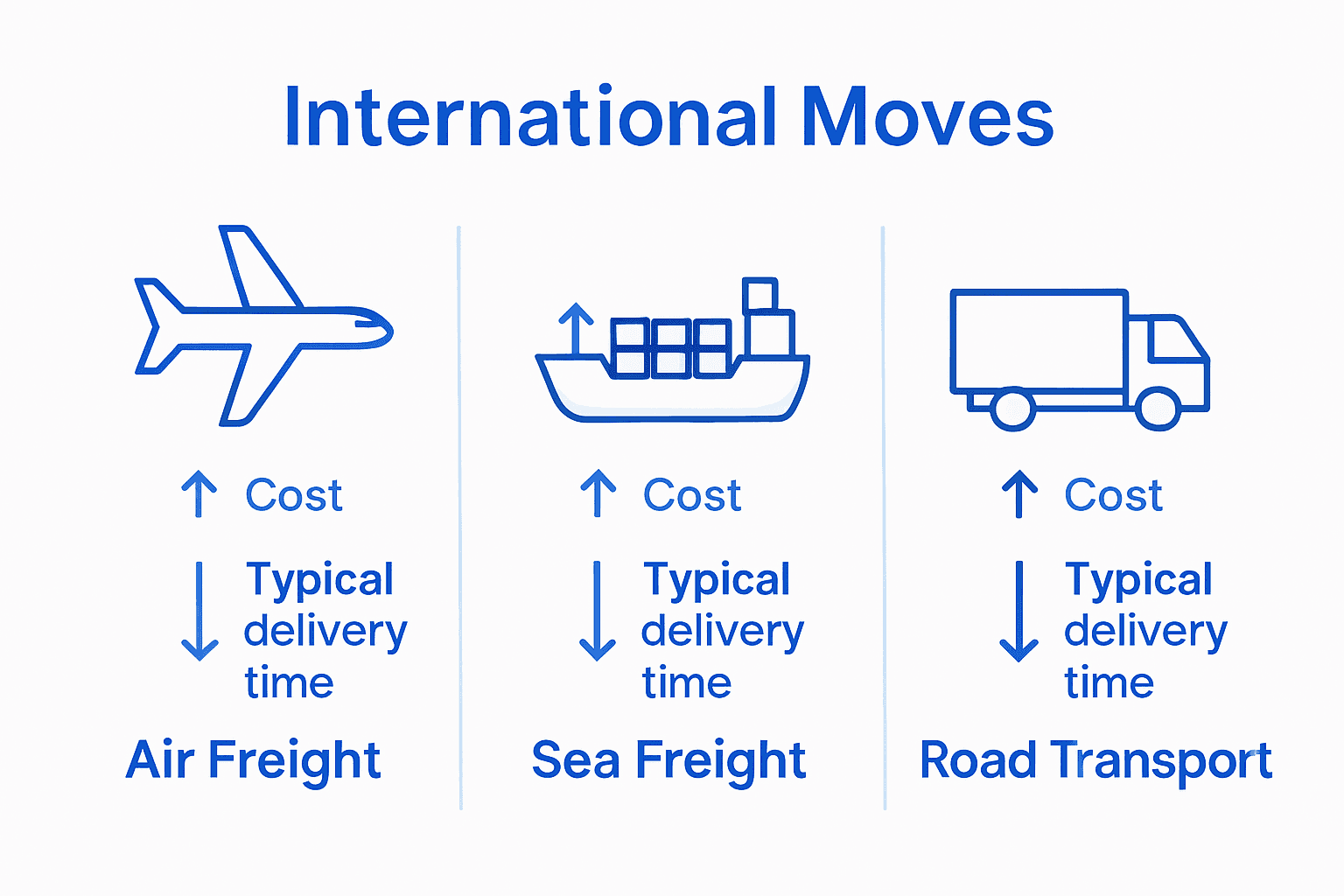 International Moves

↑ Cost

↓ Typical delivery time

Air Freight

↑ Cost

↓ Typical delivery time

Sea Freight

↑ Cost

↓ Typical delivery time

Road Transport