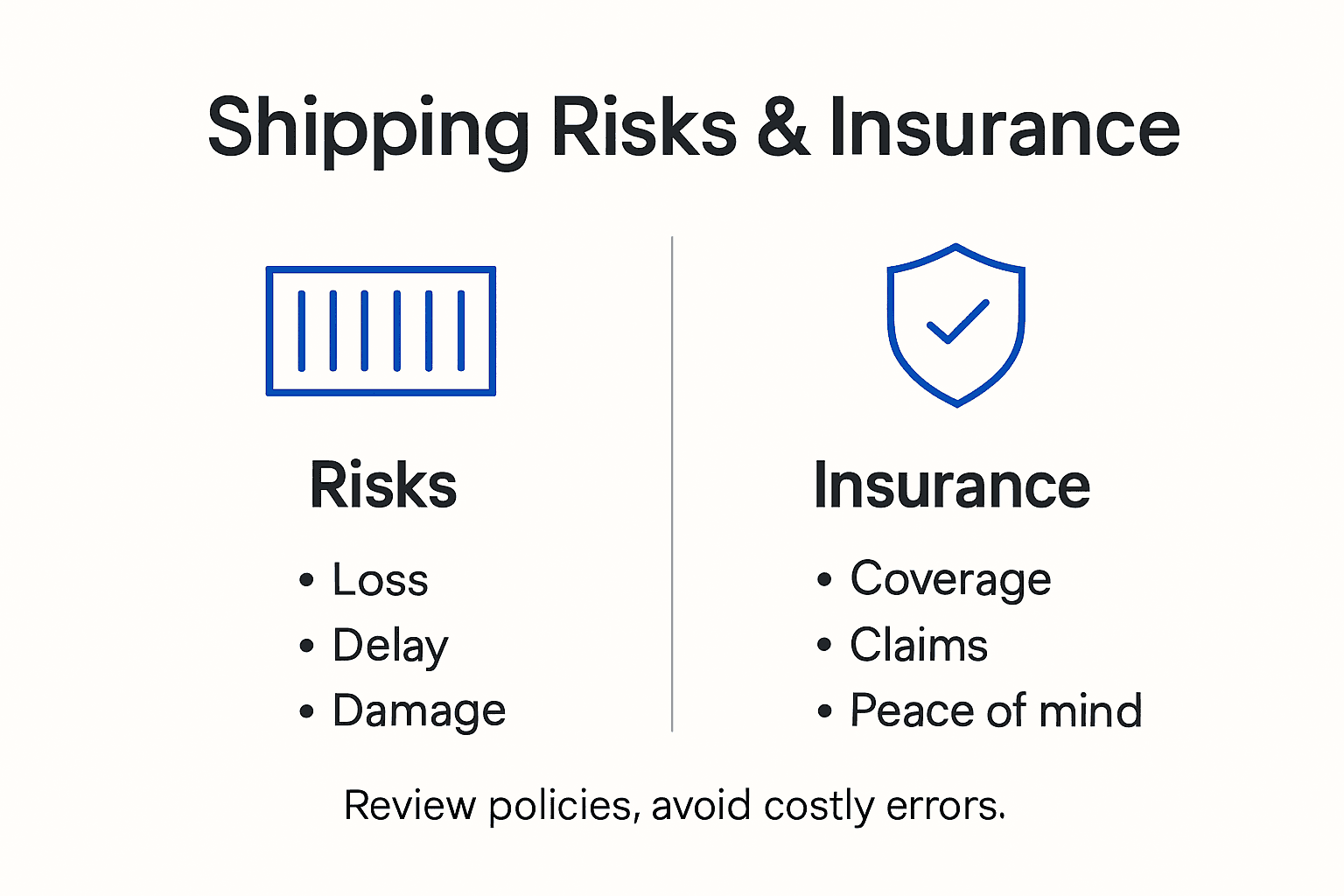 Shipping Risks & Insurance

Risks

• Loss
• Delay
• Damage

Insurance

• Coverage
• Claims
• Peace of mind

Review policies, avoid costly errors.