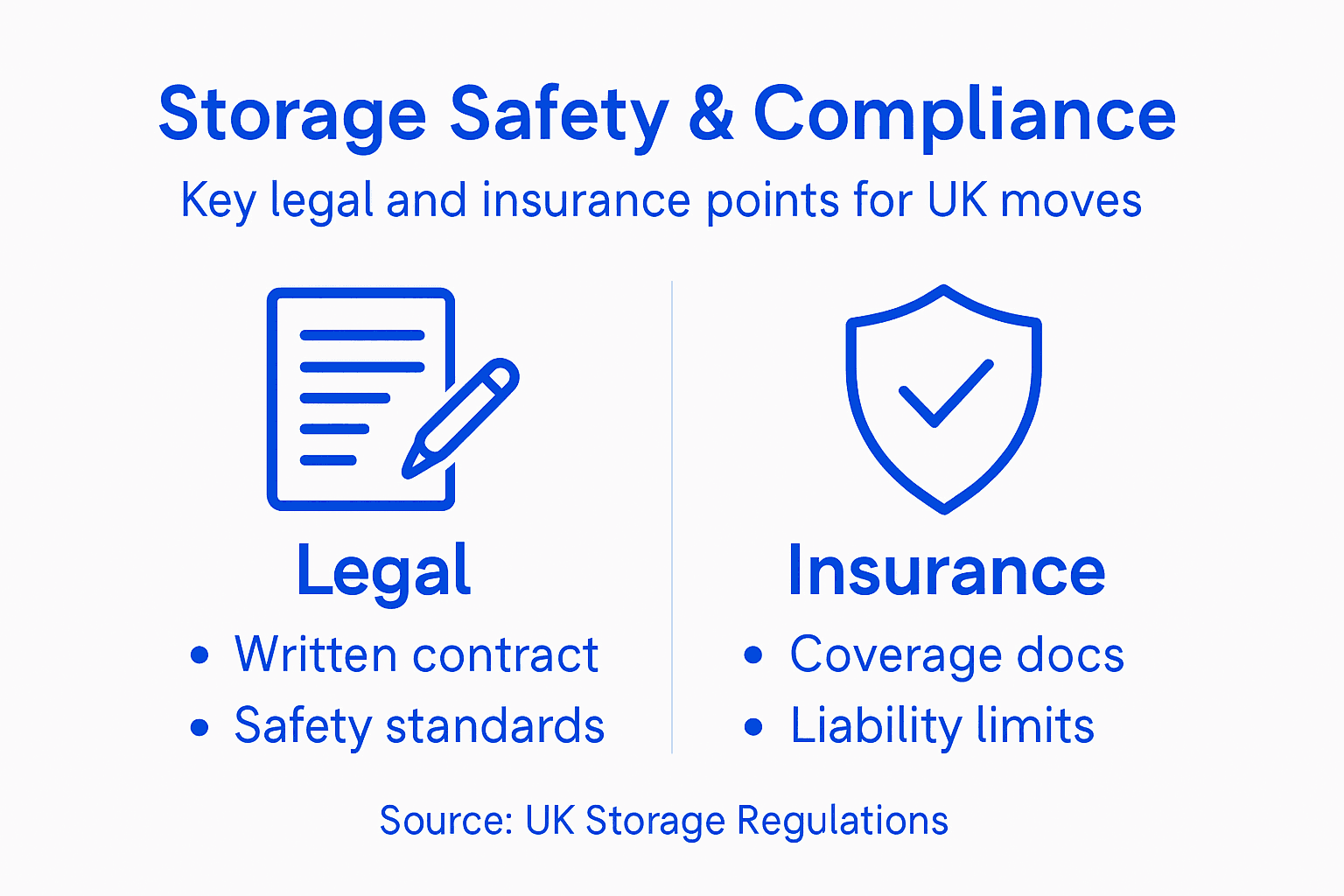 Storage Safety & Compliance
Key legal and insurance points for UK moves

Legal
• Written contract
• Safety standards

Insurance
• Coverage docs
• Liability limits

Source: UK Storage Regulations