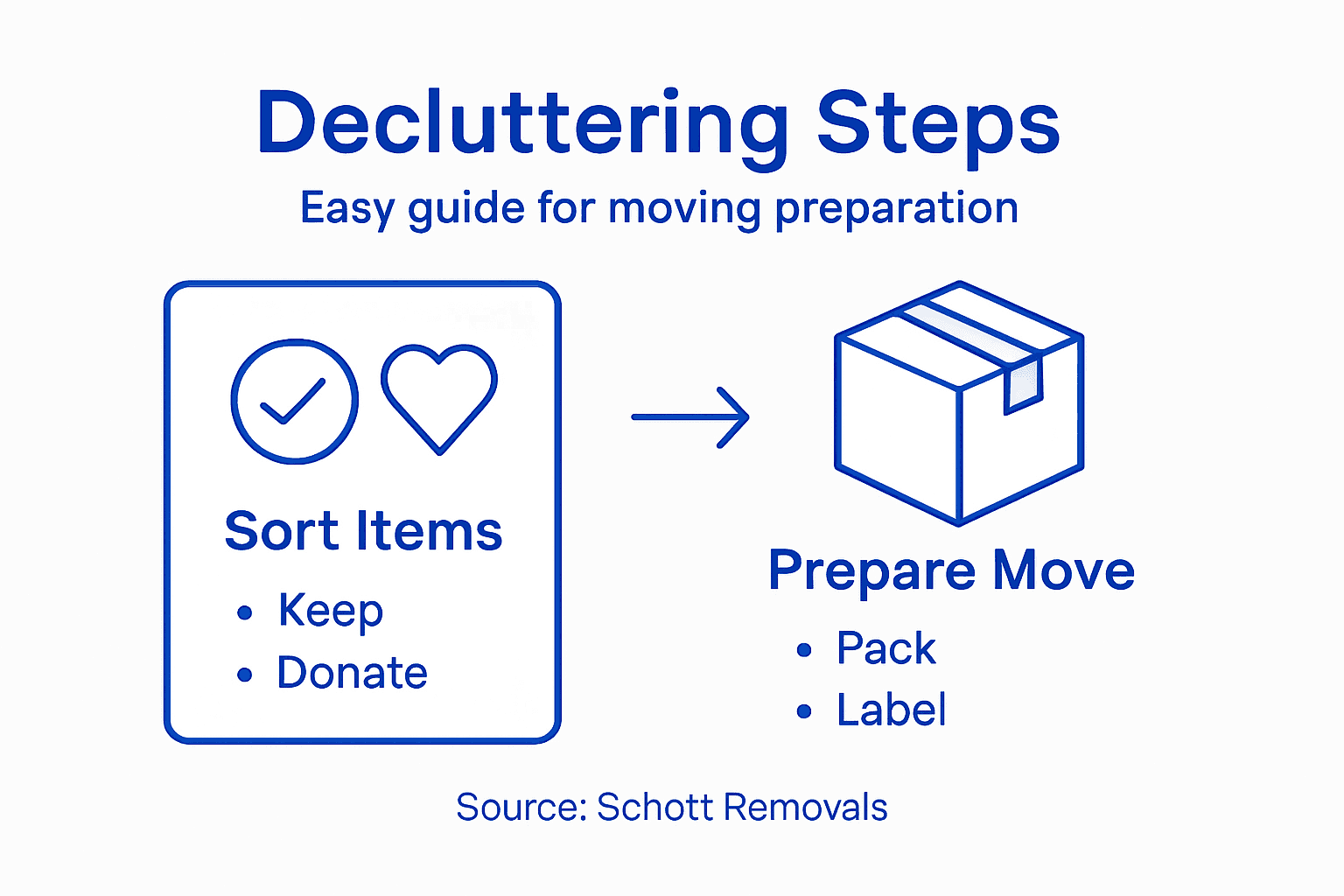 Decluttering Steps

Easy guide for moving preparation

Sort Items

• Keep
• Donate

Prepare Move

• Pack
• Label

Source: Schott Removals