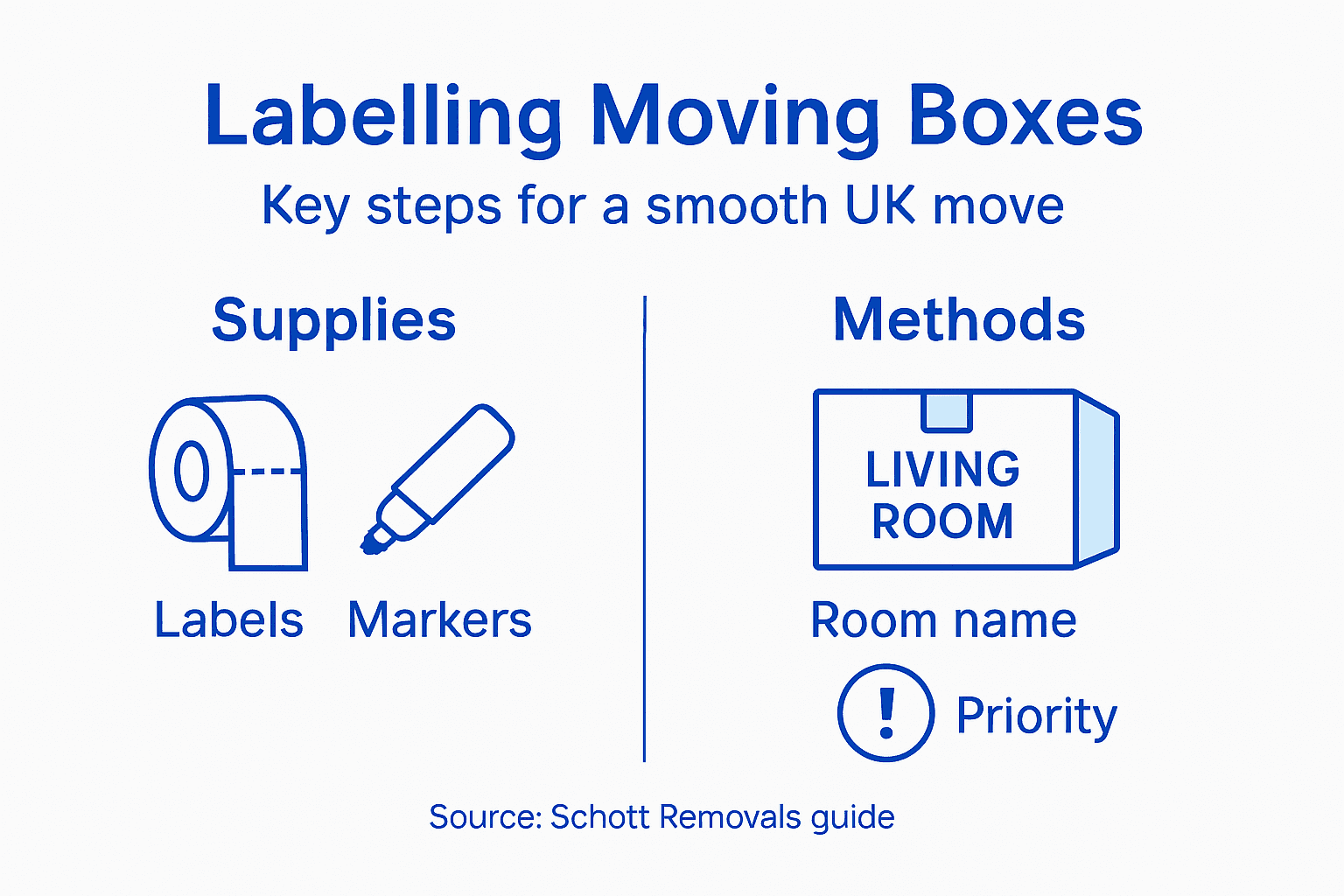 Labelling Moving Boxes
Key steps for a smooth UK move

Supplies

Labels Markers

Methods

LIVING ROOM

Room name

! Priority

Source: Schott Removals guide