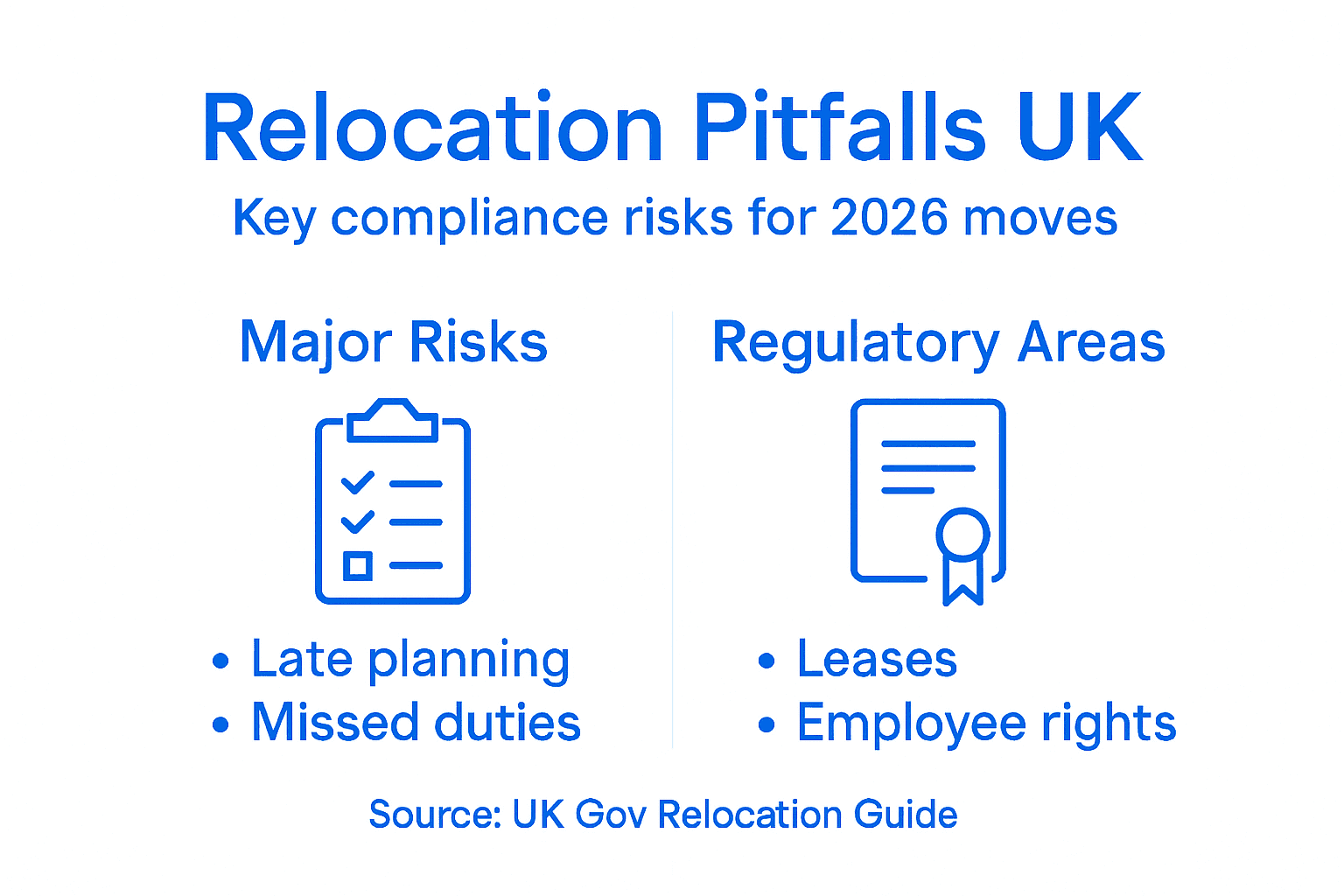 Relocation Pitfalls UK

Key compliance risks for 2026 moves

Major Risks

• Late planning
• Missed duties

Regulatory Areas

• Leases
• Employee rights

Source: UK Gov Relocation Guide