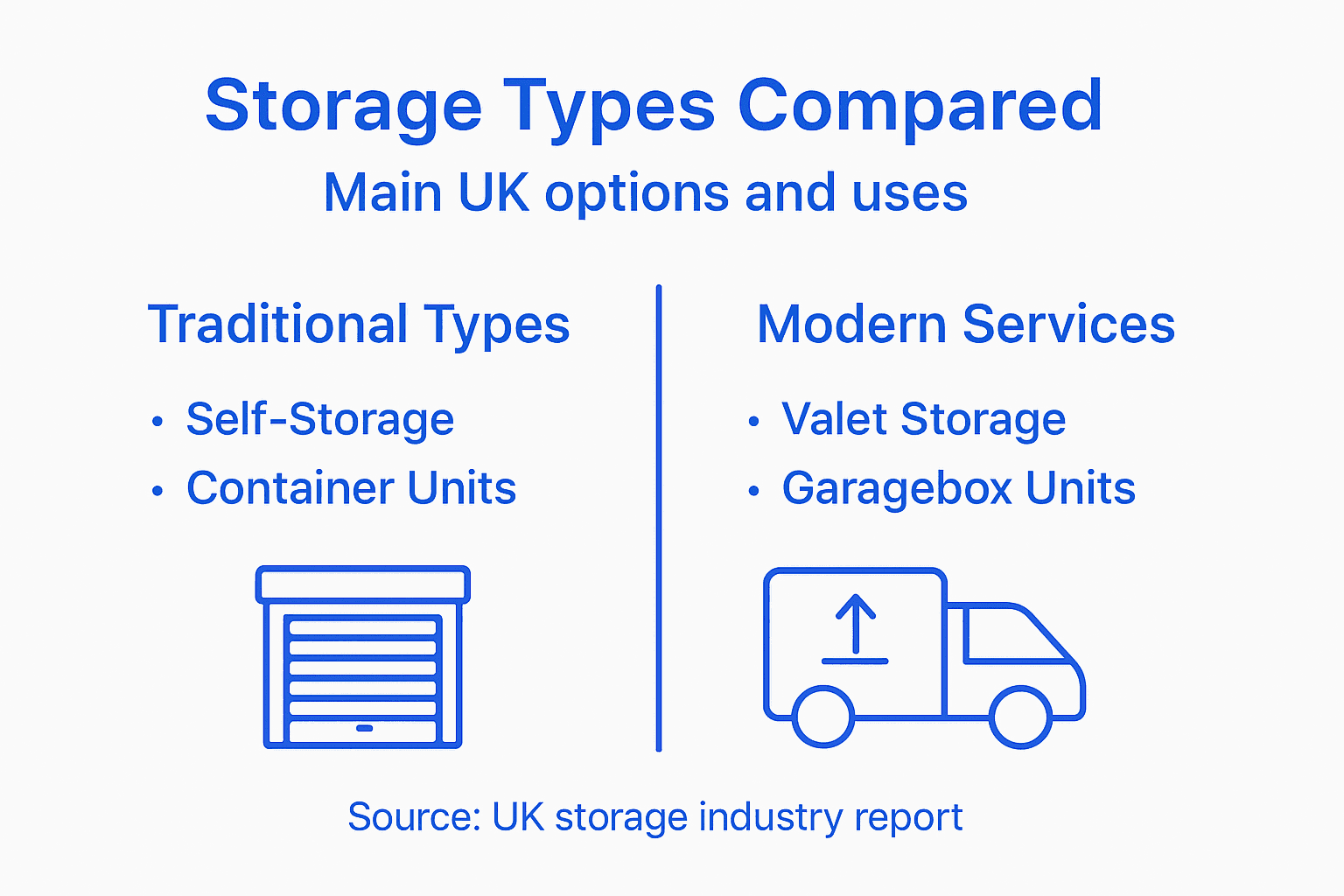 Storage Types Compared
Main UK options and uses

Traditional Types
• Self-Storage
• Container Units

Modern Services
• Valet Storage
• Garagebox Units

Source: UK storage industry report