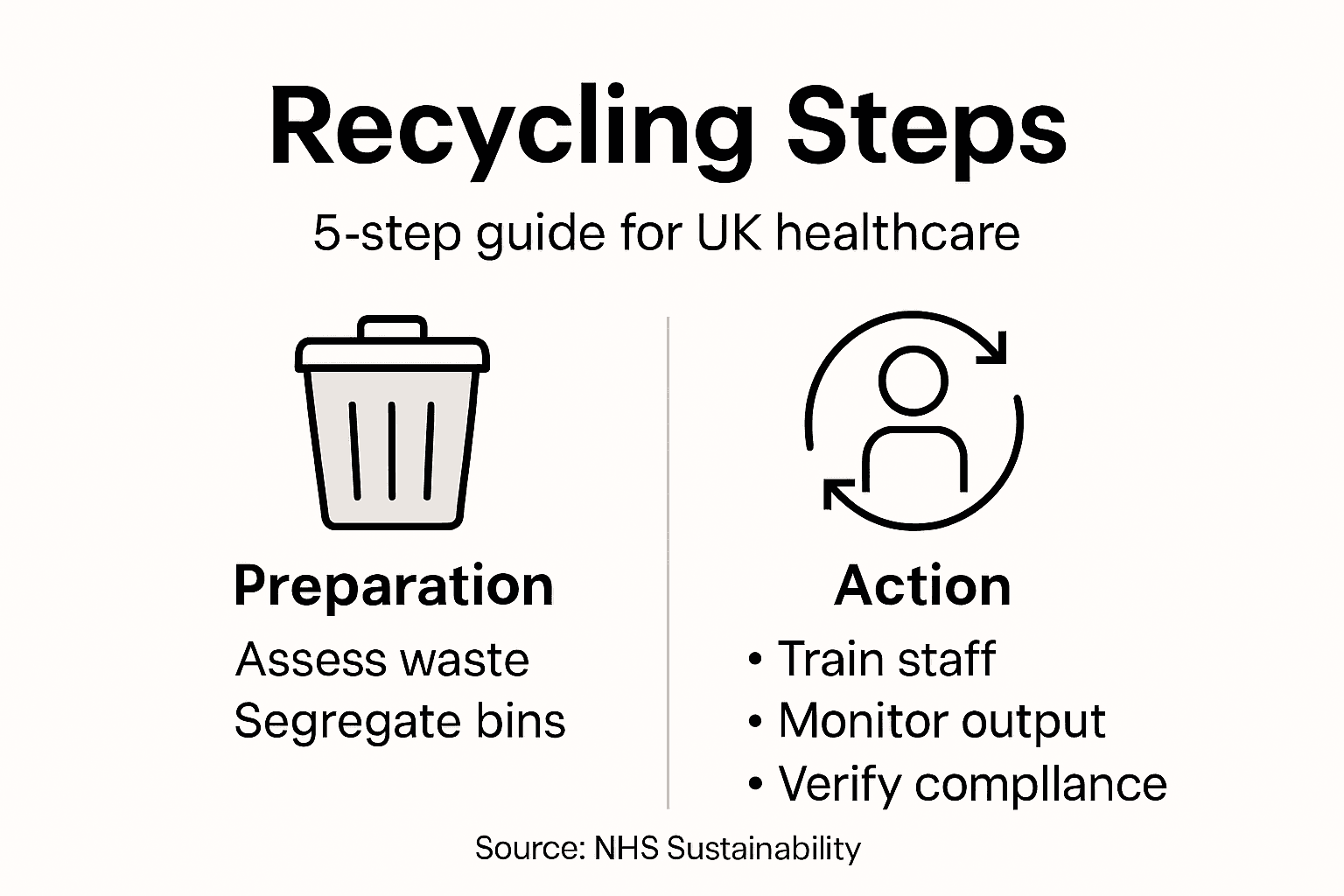 Recycling Steps

5-step guide for UK healthcare

Preparation

Assess waste
Segregate bins

Action

• Train staff
• Monitor output
• Verify compllance

Source: NHS Sustainability