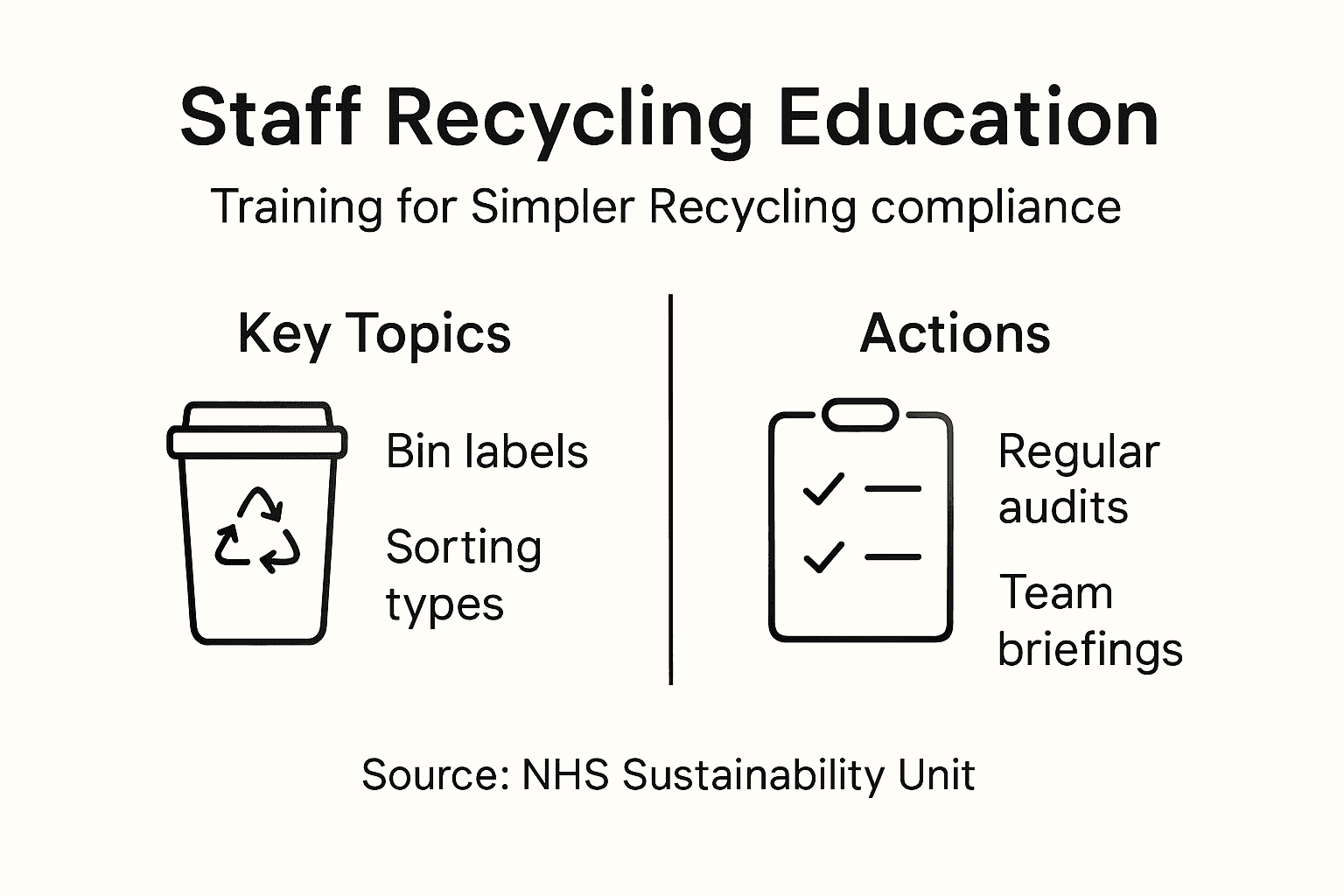 Staff Recycling Education

Training for Simpler Recycling compliance

Key Topics

Bin labels

Sorting types

Actions

Regular audits

Team briefings

Source: NHS Sustainability Unit