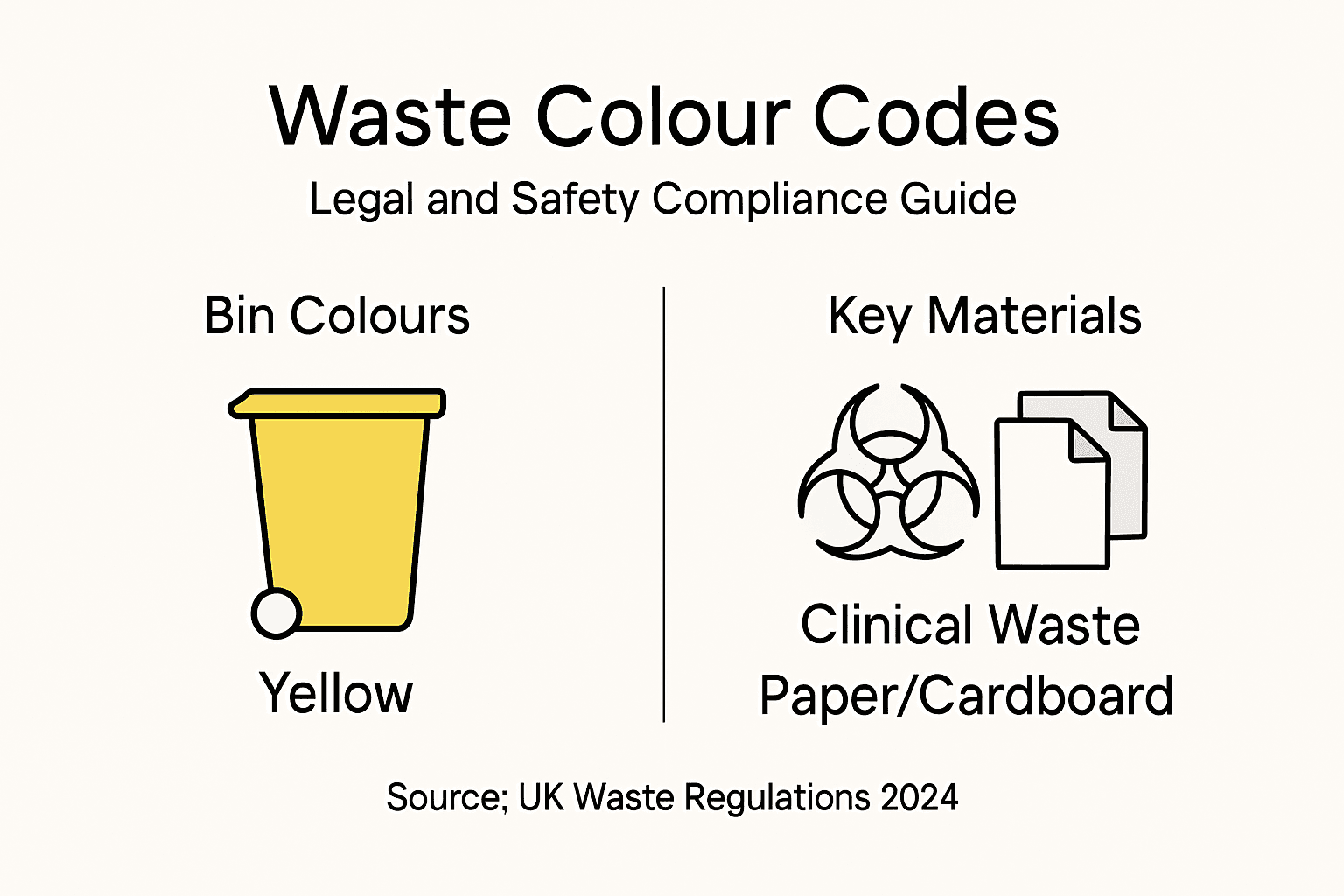 Waste Colour Codes
Legal and Safety Compliance Guide

Bin Colours

Yellow

Key Materials

Clinical Waste
Paper/Cardboard

Source; UK Waste Regulations 2024