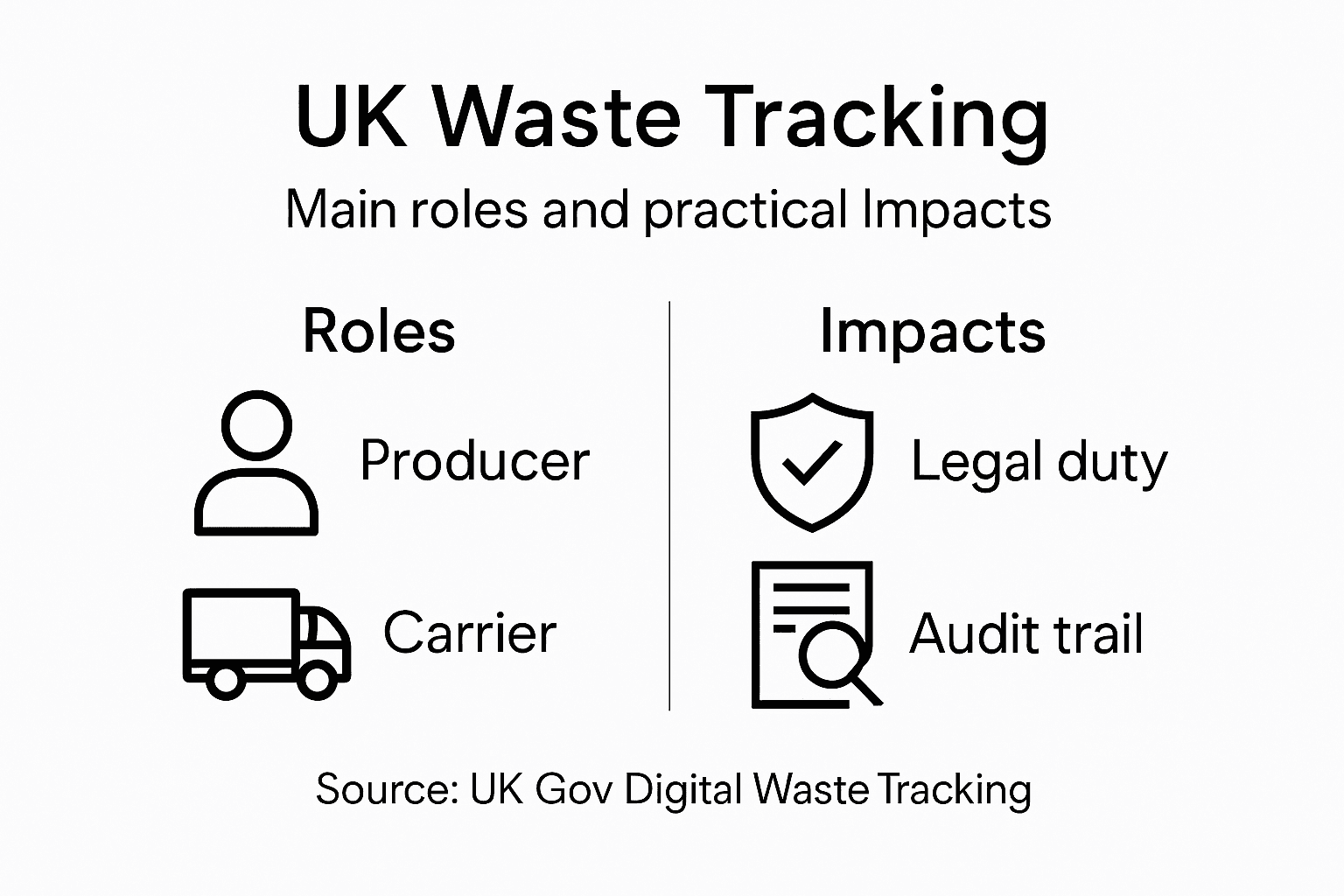 UK Waste Tracking

Main roles and practical Impacts

Roles

Producer

Carrier

Impacts

Legal duty

Audit trail

Source: UK Gov Digital Waste Tracking