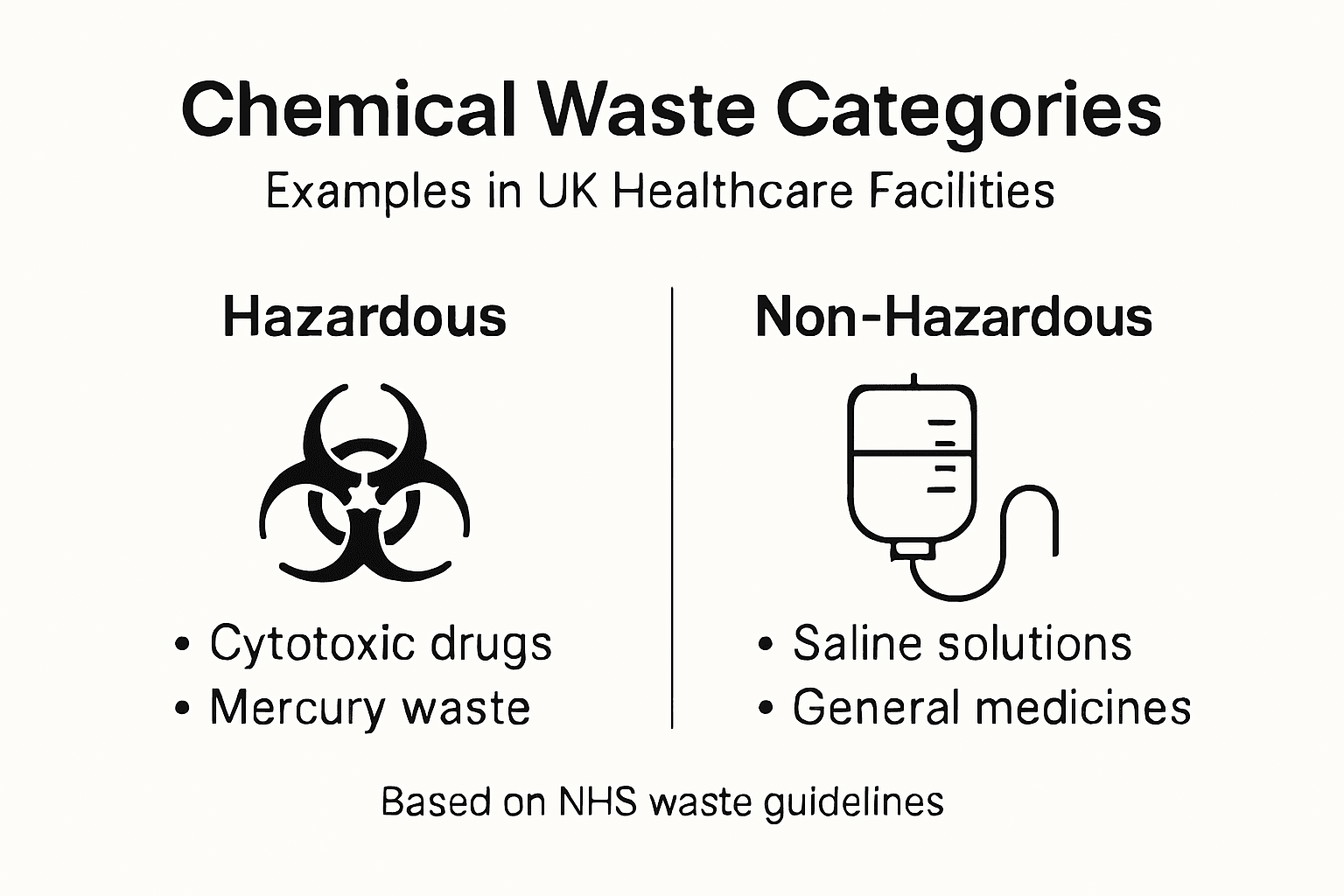 Chemical Waste Categories

Examples in UK Healthcare Facilities

Hazardous

• Cytotoxic drugs
• Mercury waste

Non-Hazardous

• Saline solutions
• General medicines

Based on NHS waste guidelines