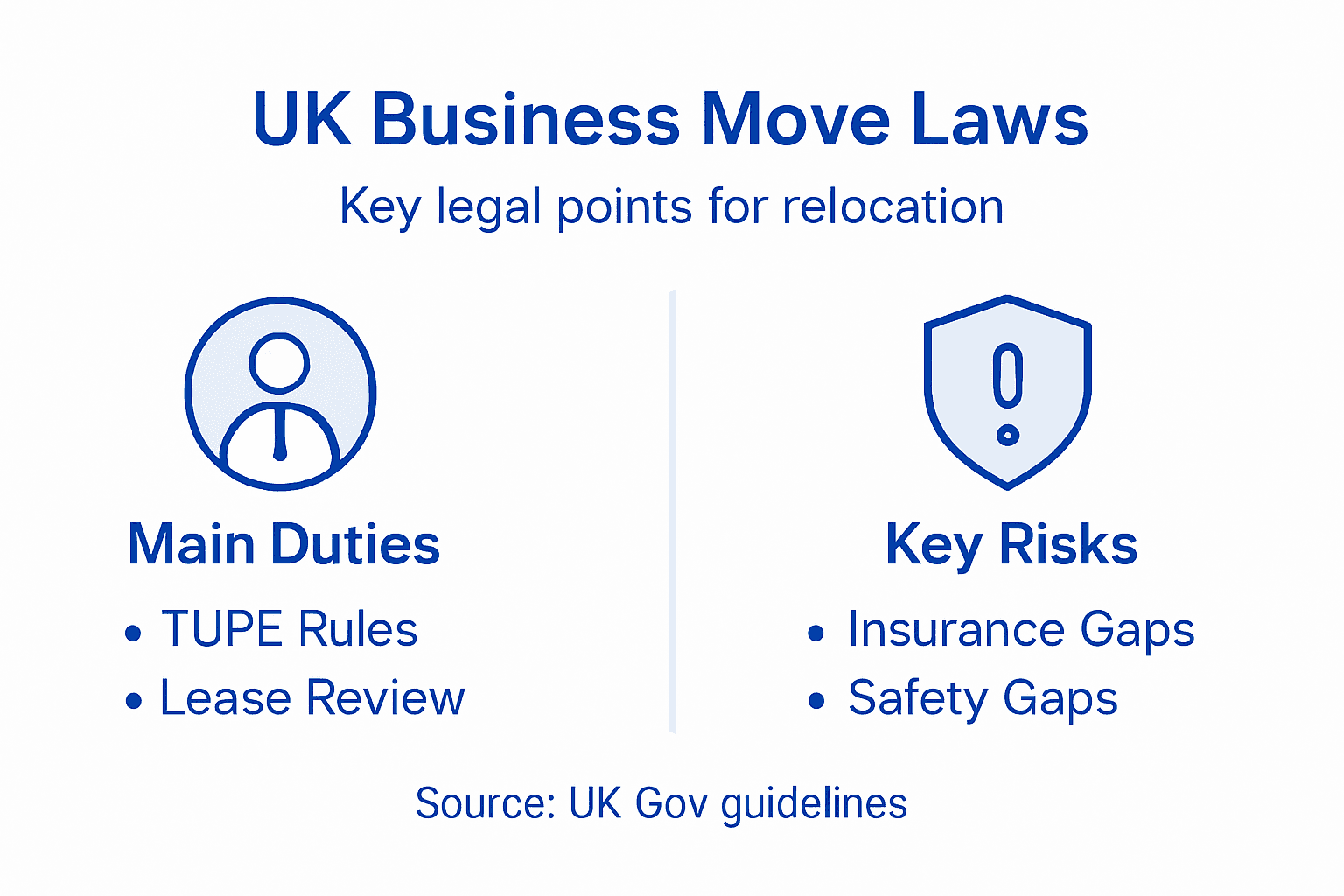 UK Business Move Laws

Key legal points for relocation

Main Duties

• TUPE Rules
• Lease Review

Key Risks

• Insurance Gaps
• Safety Gaps

Source: UK Gov guidelines