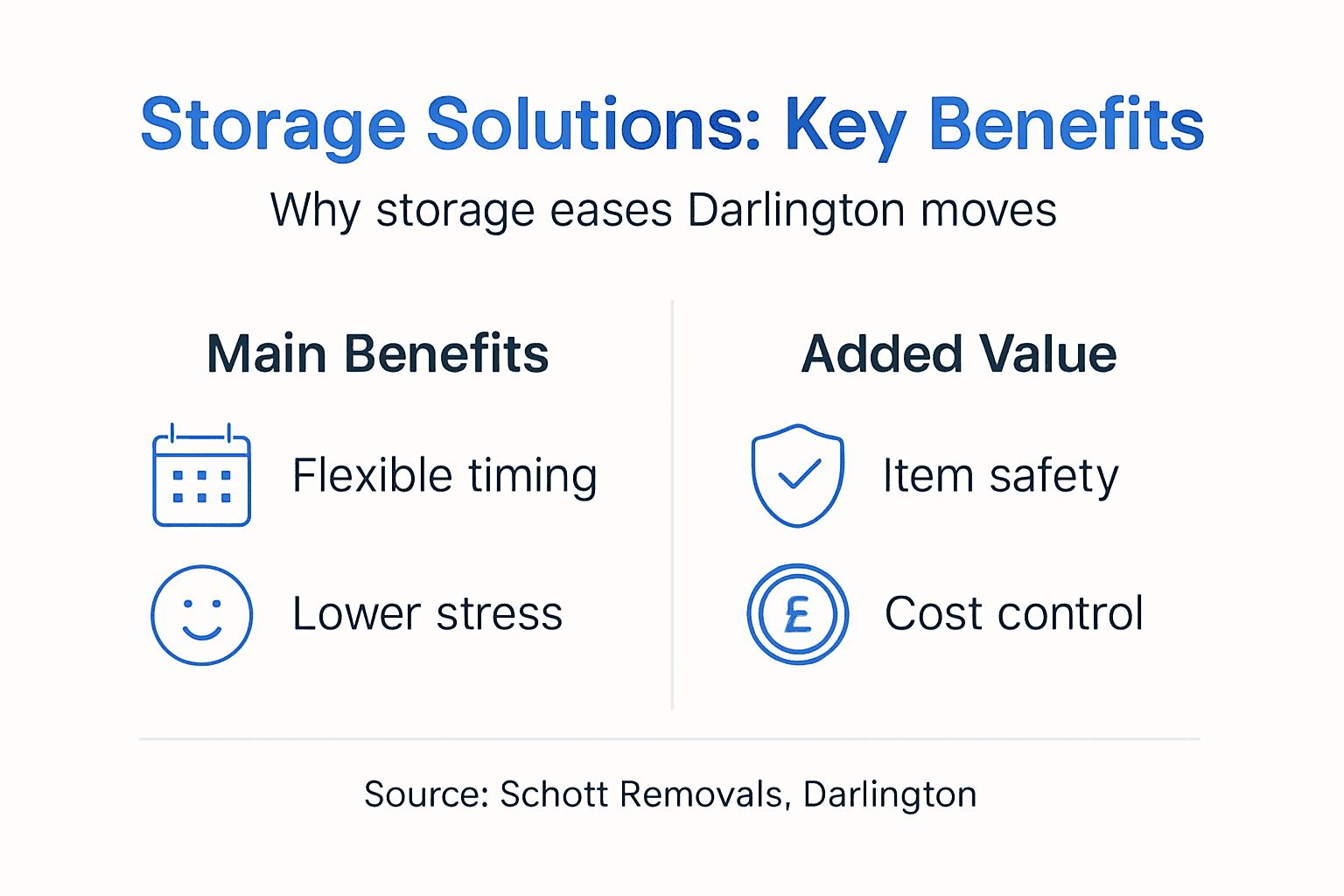 Storage Solutions: Key Benefits

Why storage eases Darlington moves

Main Benefits

Flexible timing

Lower stress

Added Value

Item safety

£

Cost control

Source: Schott Removals, Darlington