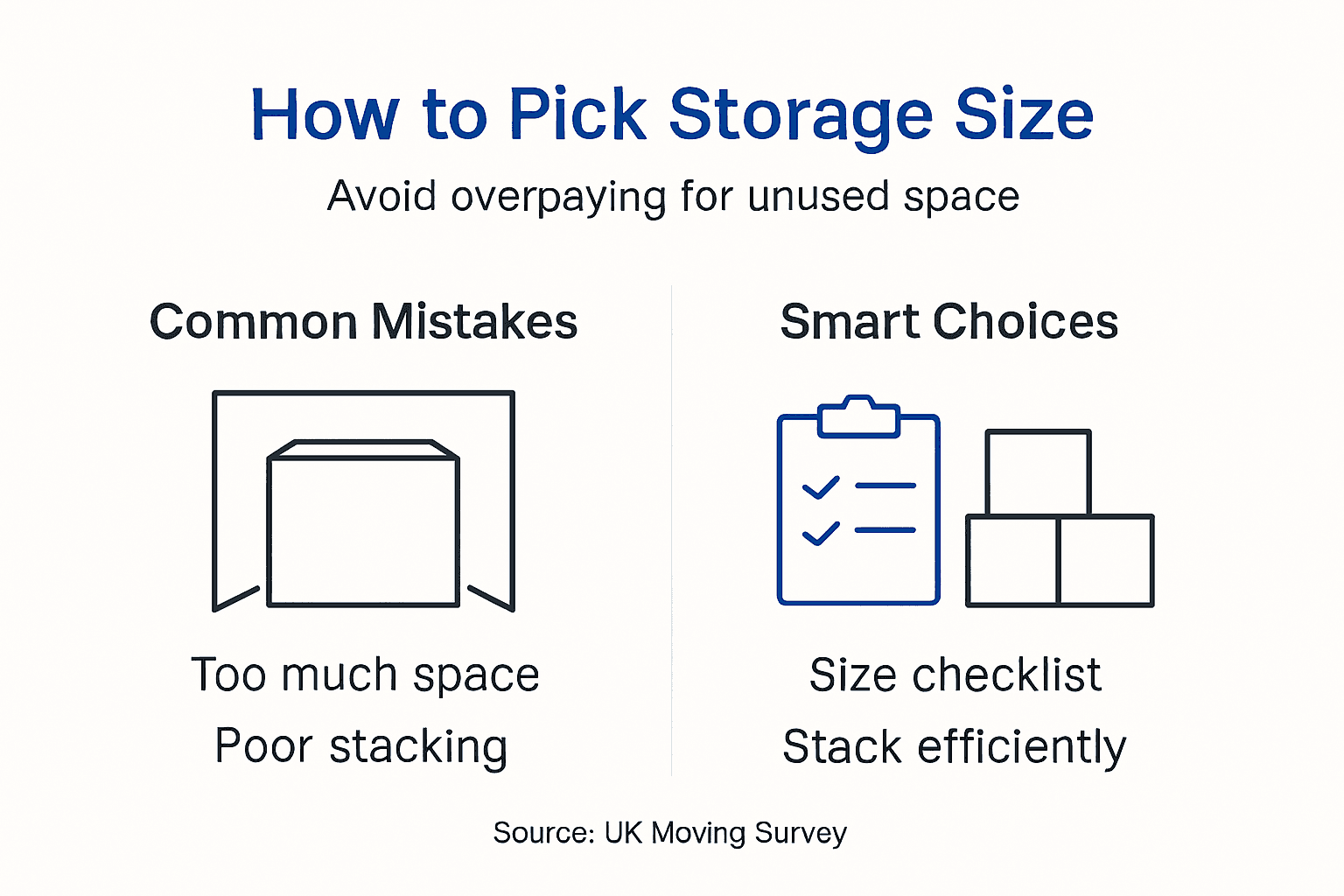 How to Pick Storage Size

Avoid overpaying for unused space

Common Mistakes

Too much space

Poor stacking

Smart Choices

Size checklist

Stack efficiently

Source: UK Moving Survey