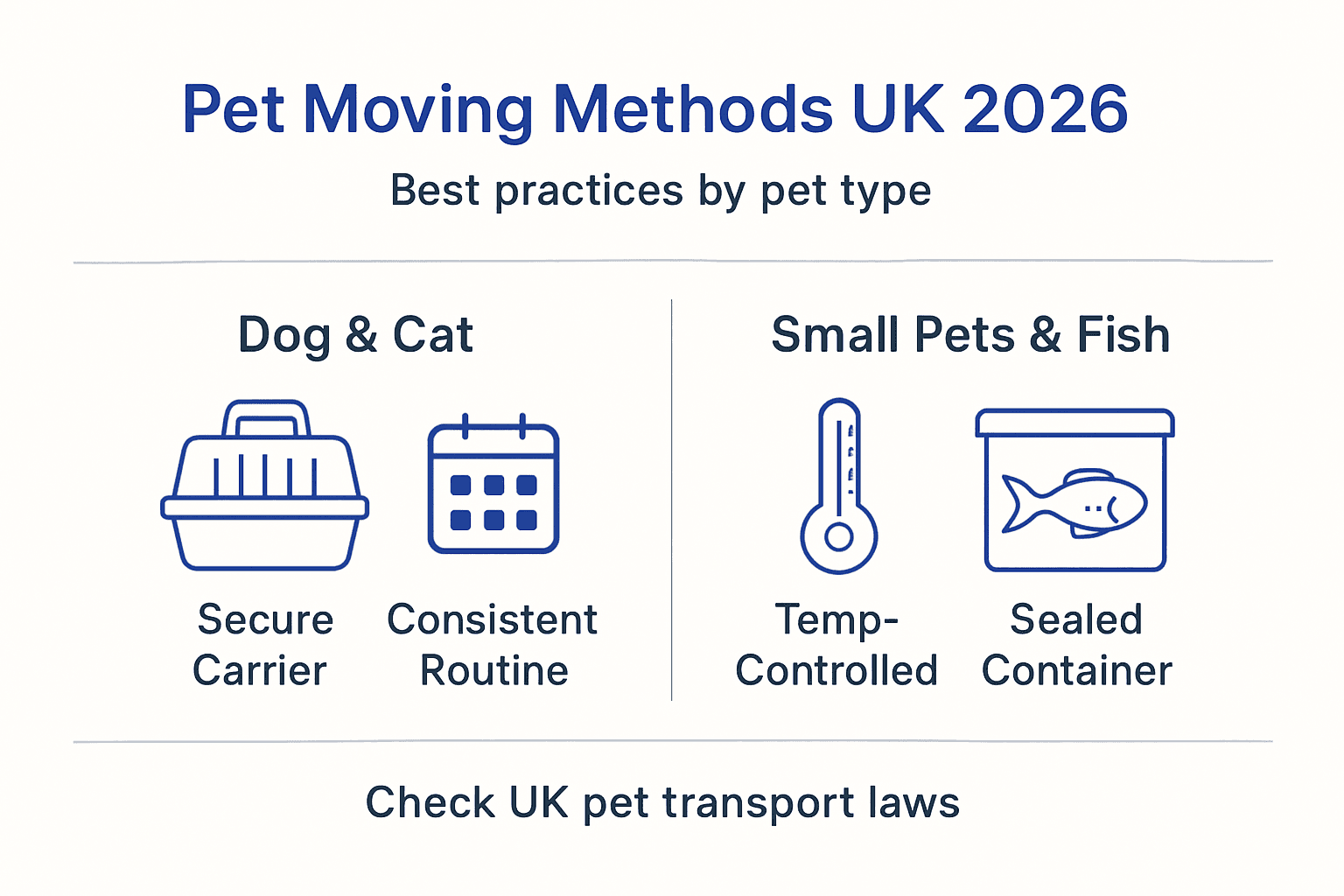 Pet Moving Methods UK 2026

Best practices by pet type

Dog & Cat

Secure Carrier

Consistent Routine

Small Pets & Fish

Temp-Controlled

Sealed Container

Check UK pet transport laws