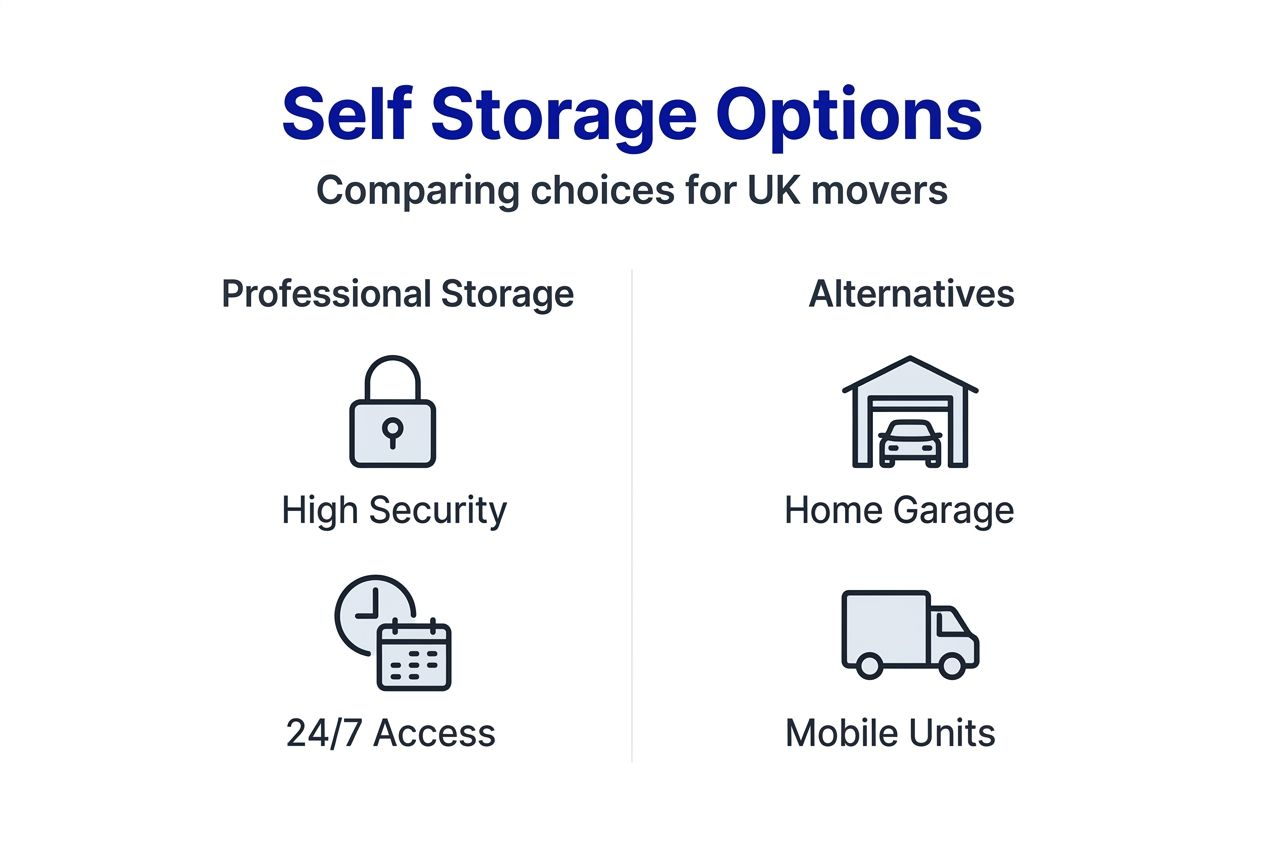 Self Storage Options

Comparing choices for UK movers

Professional Storage

High Security

24/7 Access

Alternatives

Home Garage

Mobile Units