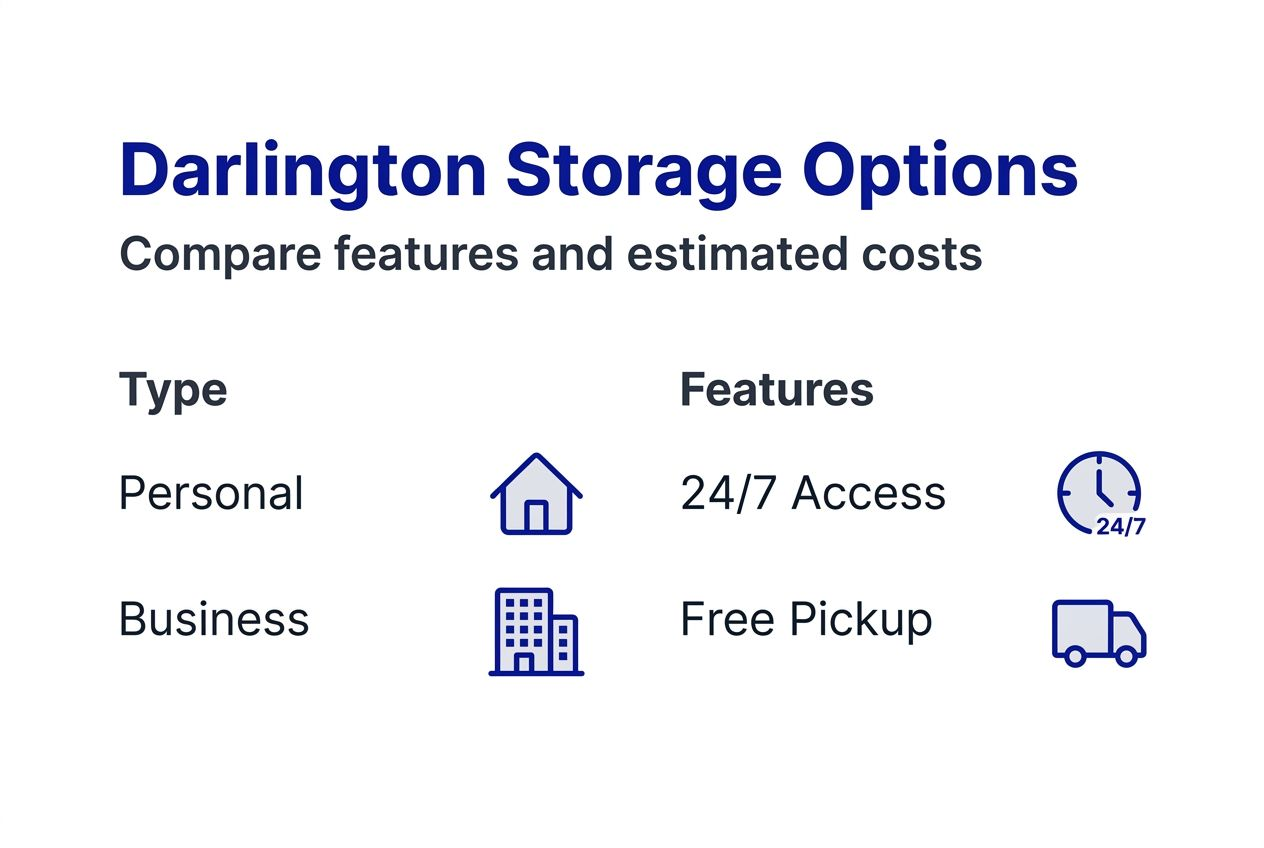 Darlington Storage Options

Compare features and estimated costs

Type

Personal

Business

Features

24/7 Access

24/7

Free Pickup