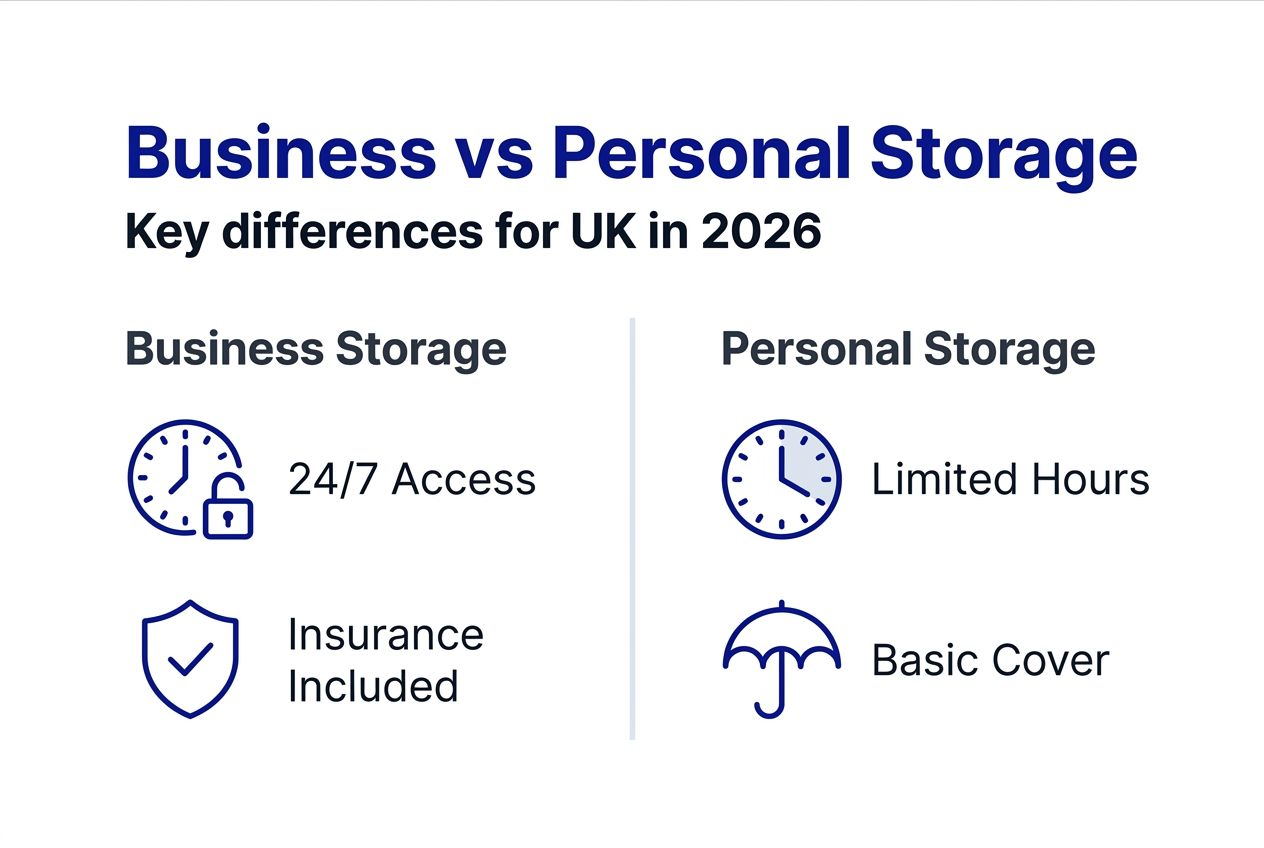 Business vs Personal Storage
Key differences for UK in 2026

Business Storage

24/7 Access

Insurance Included

Personal Storage

Limited Hours

Basic Cover