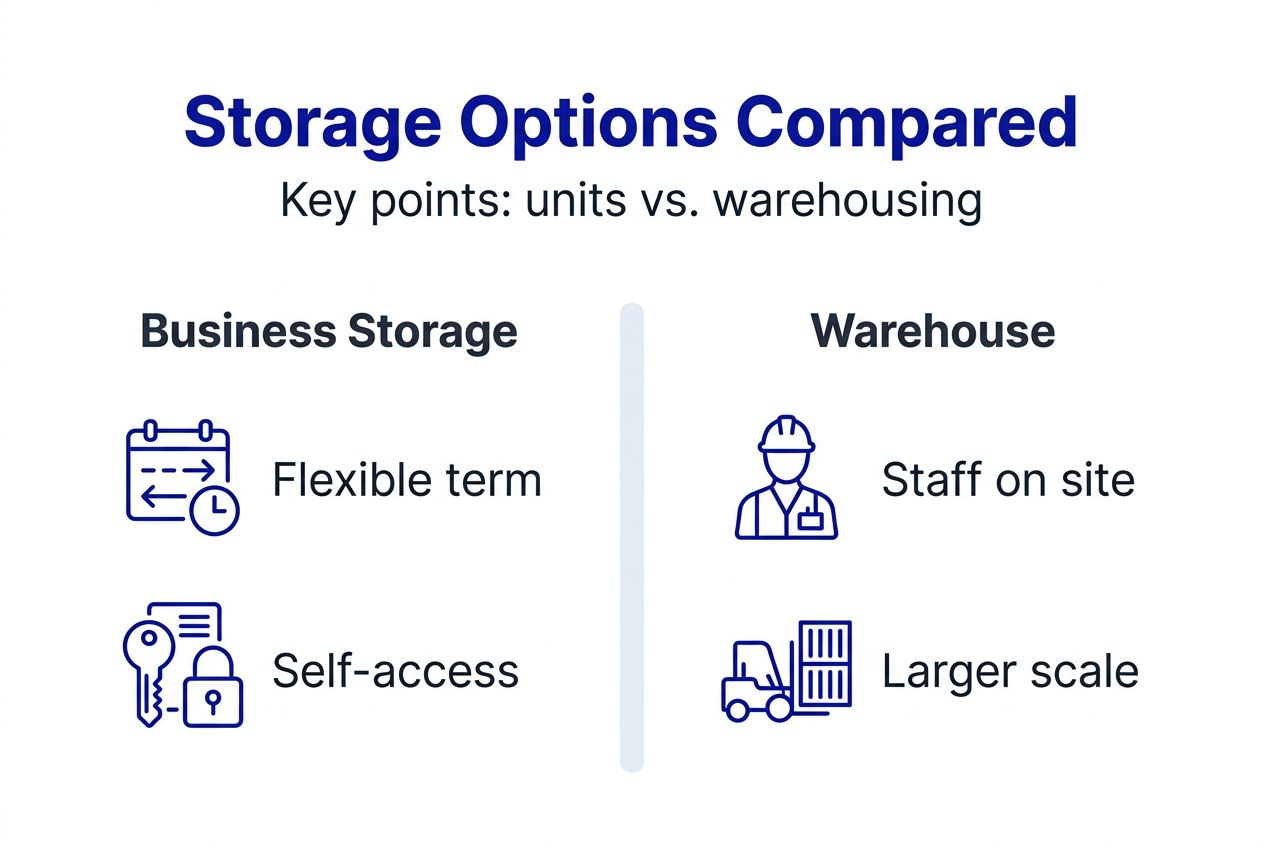 Storage Options Compared

Key points: units vs. warehousing

Business Storage

Flexible term

Self-access

Warehouse

Staff on site

Larger scale