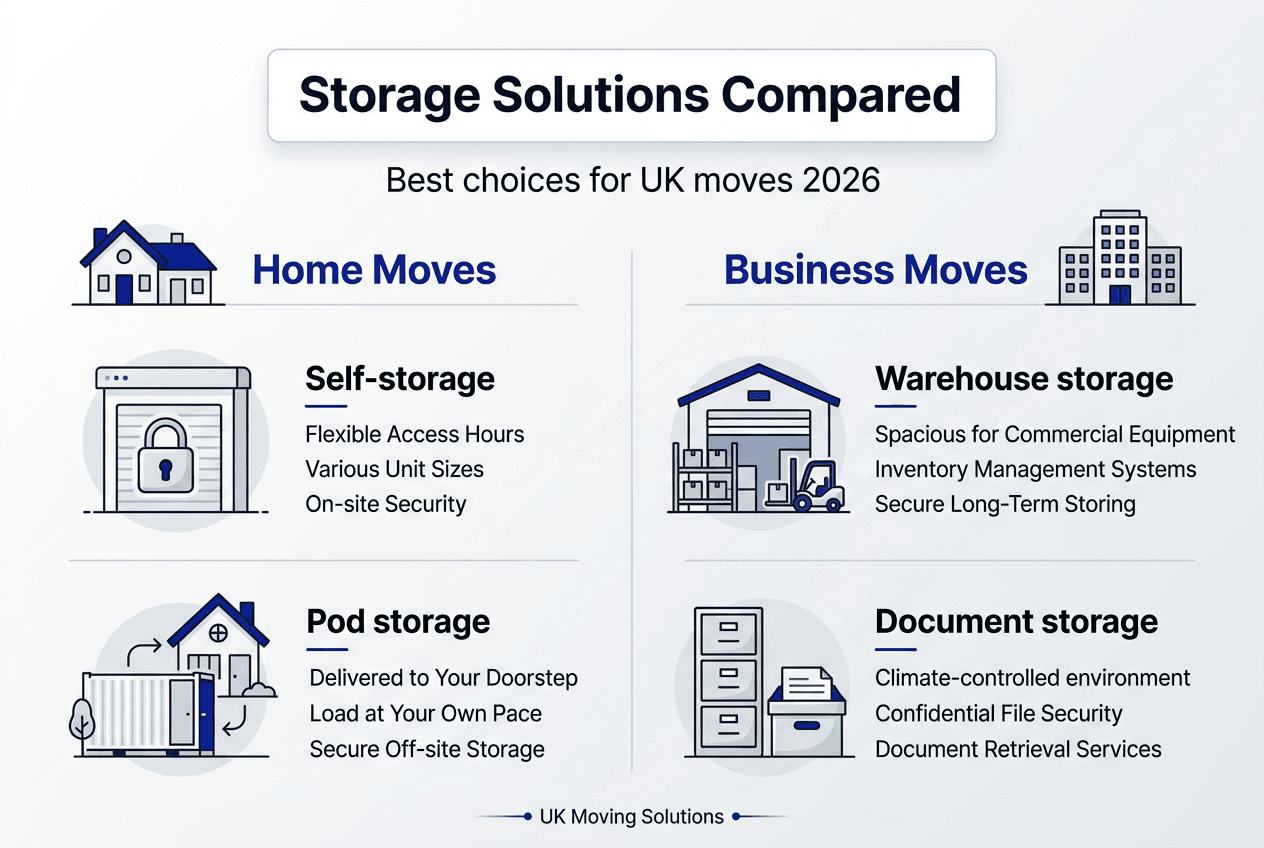 Storage Solutions Compared

Best choices for UK moves 2026

Home Moves

Self-storage
Flexible Access Hours
Various Unit Sizes
On-site Security

Pod storage
Delivered to Your Doorstep
Load at Your Own Pace
Secure Off-site Storage

Business Moves

Warehouse storage
Spacious for Commercial Equipment
Inventory Management Systems
Secure Long-Term Storing

Document storage
Climate-controlled environment
Confidential File Security
Document Retrieval Services

UK Moving Solutions