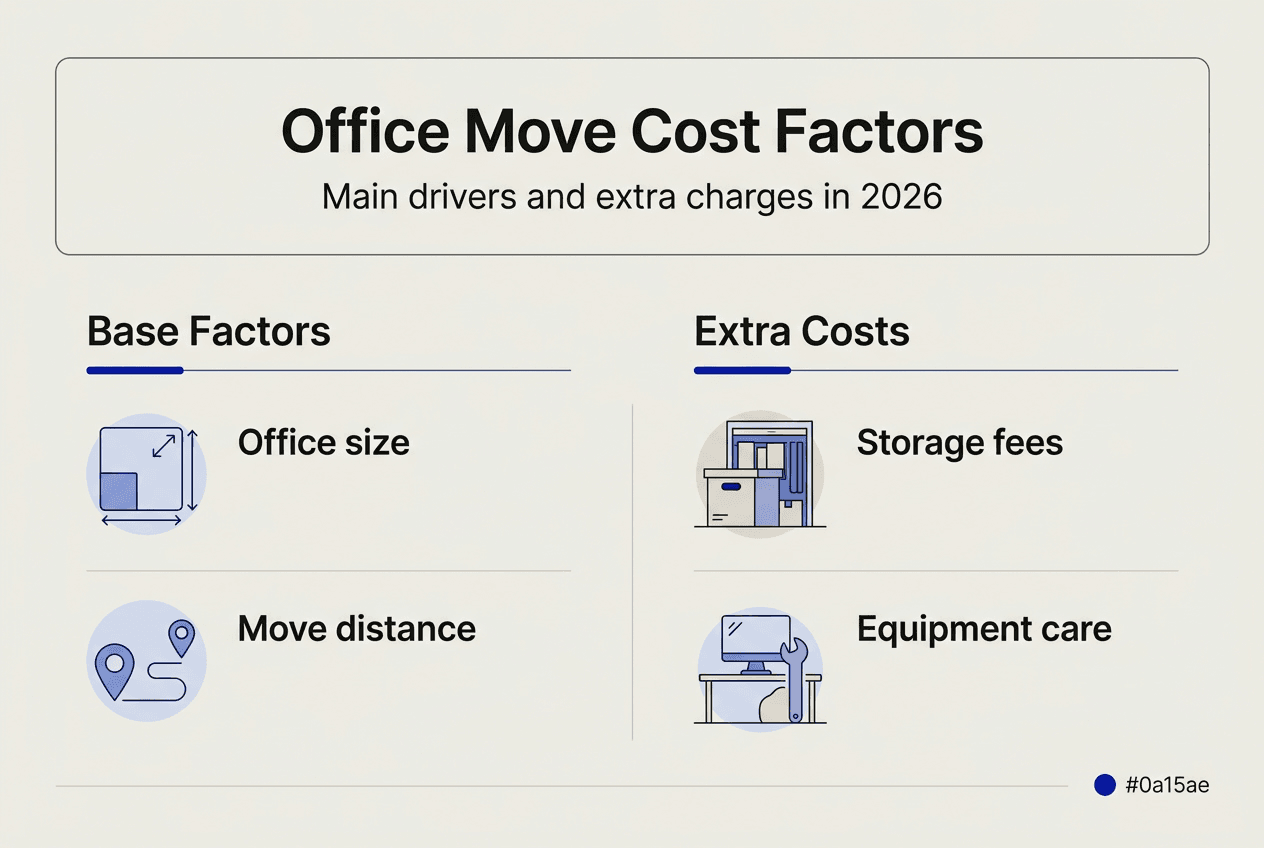 Office Move Cost Factors

Main drivers and extra charges in 2026

Base Factors

Office size

Move distance

Extra Costs

Storage fees

Equipment care

#0a15ae