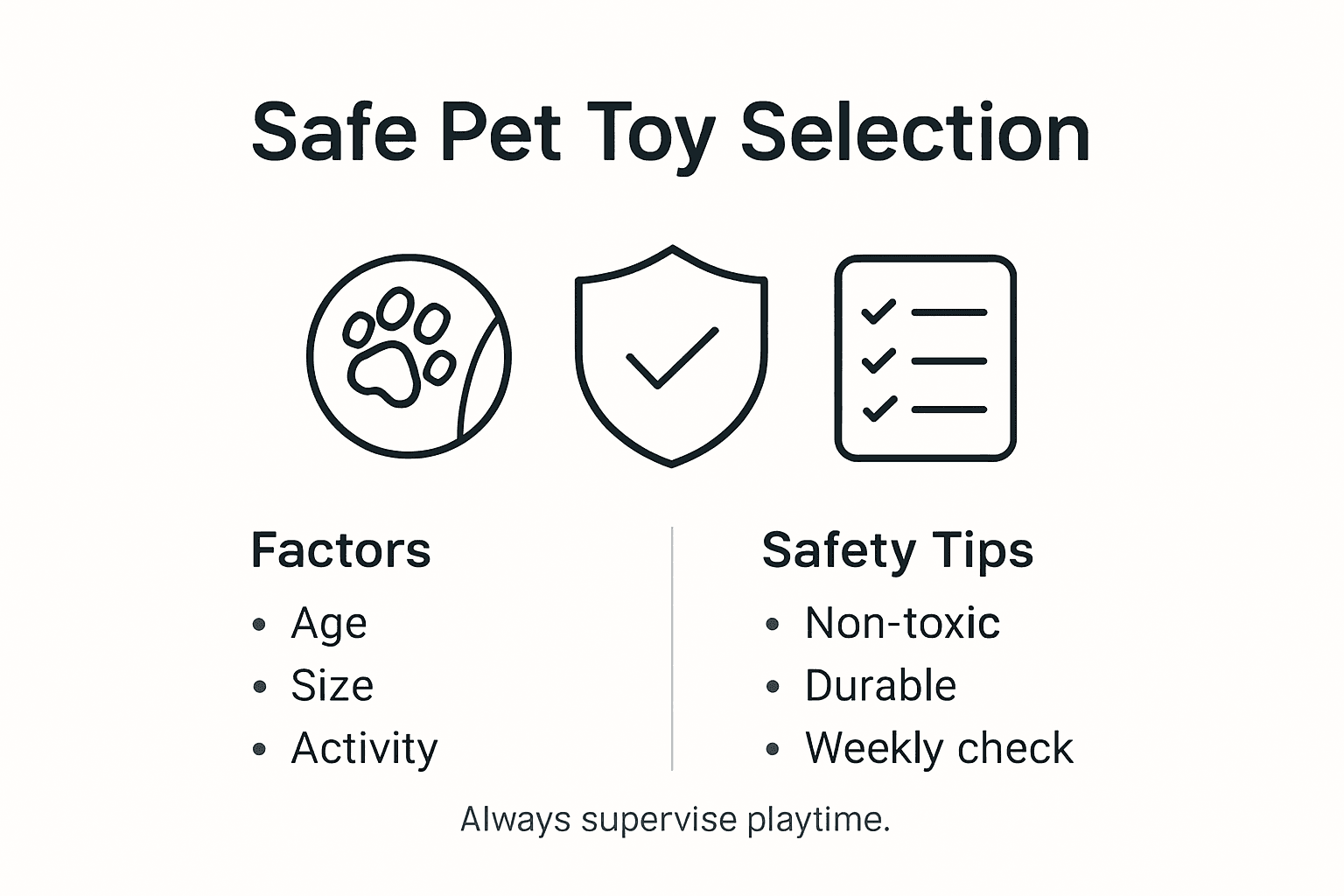 Safe Pet Toy Selection

Factors
• Age
• Size
• Activity

Safety Tips
• Non-toxic
• Durable
• Weekly check

Always supervise playtime.