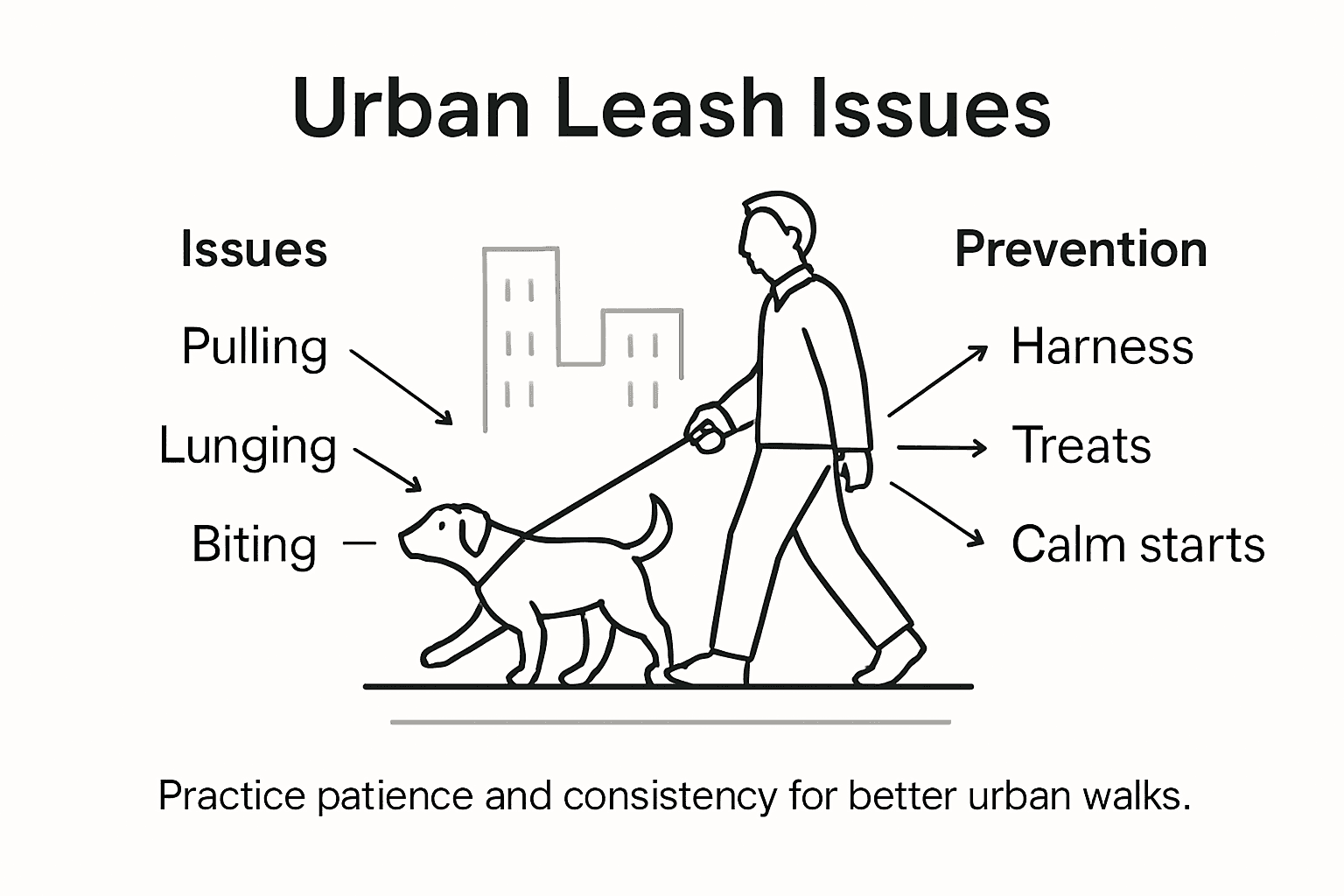 Urban Leash Issues

Issues

Pulling

Lunging

Biting

Prevention

Harness

Treats

Calm starts

Practice patience and consistency for better urban walks.