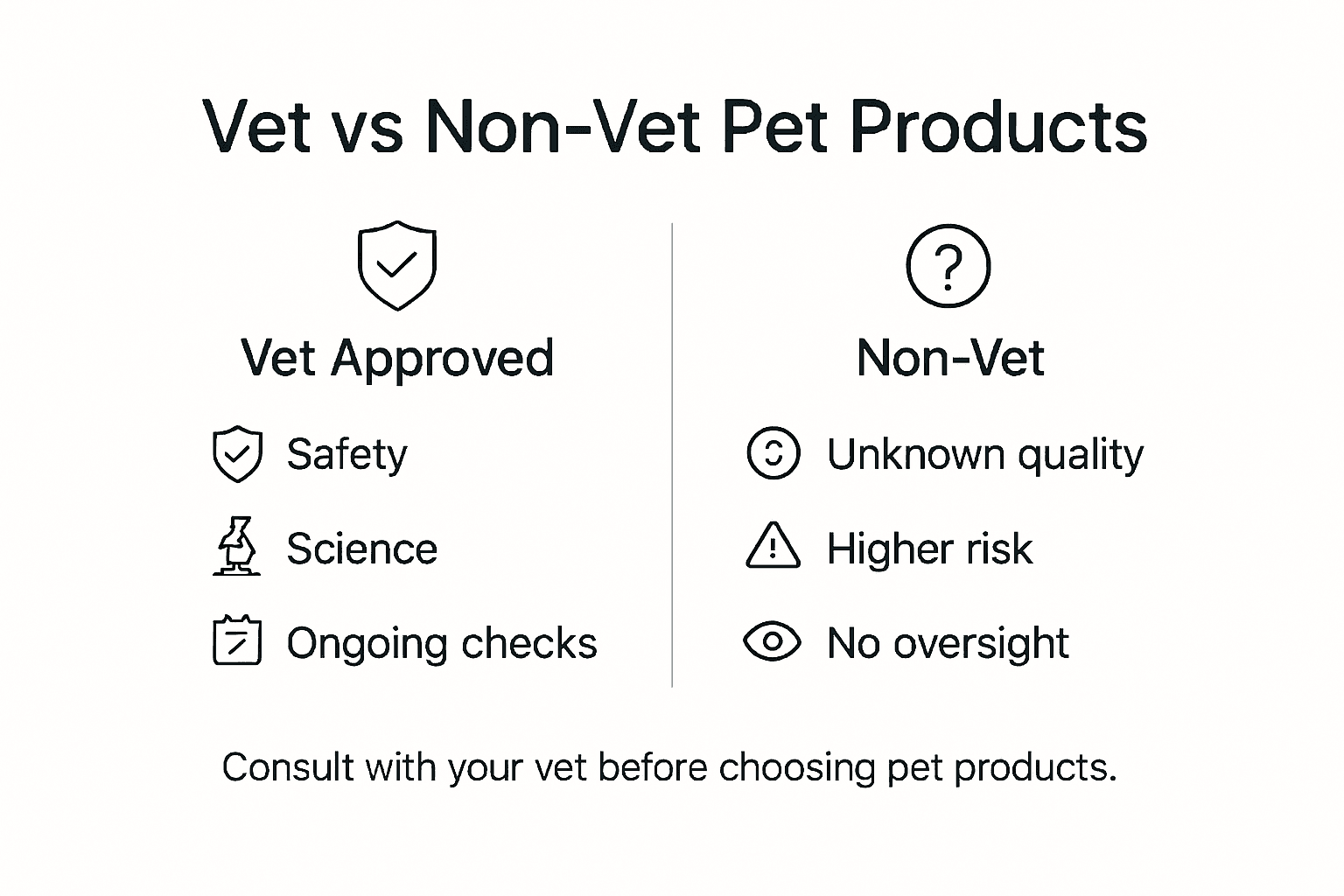 Vet vs Non-Vet Pet Products

Vet Approved

Safety

Science

Ongoing checks

Non-Vet

Unknown quality

Higher risk

No oversight

Consult with your vet before choosing pet products.