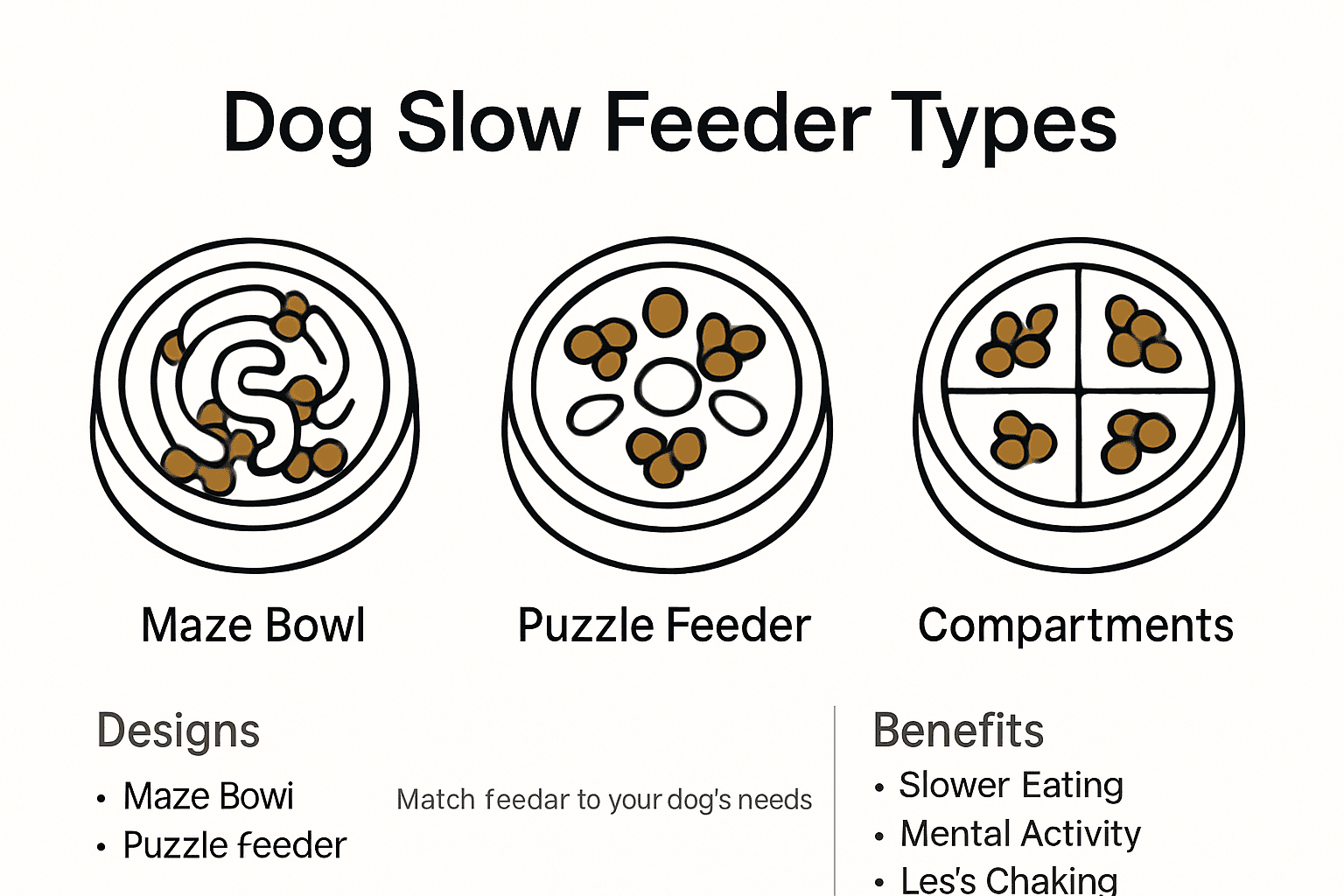 Dog Slow Feeder Types

Maze Bowl

Puzzle Feeder

Compartments

Designs

• Maze Bowi
• Puzzle feeder

Match feedar to your dog's needs

Benefits

• Slower Eating
• Mental Activity
• Les's Chaking