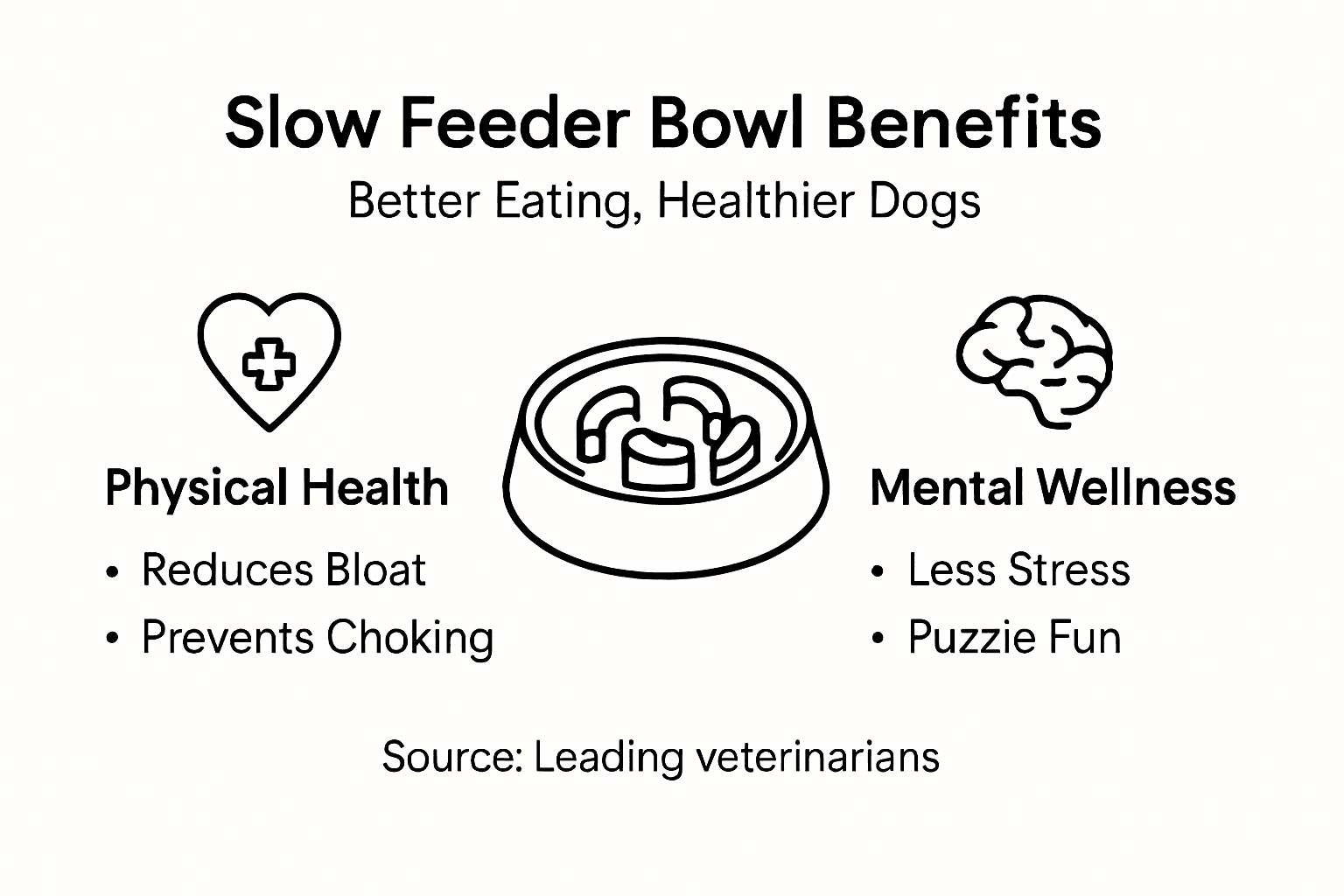 Slow Feeder Bowl Benefits

Better Eating, Healthier Dogs

Physical Health

• Reduces Bloat
• Prevents Choking

Mental Wellness

• Less Stress
• Puzzie Fun

Source: Leading veterinarians