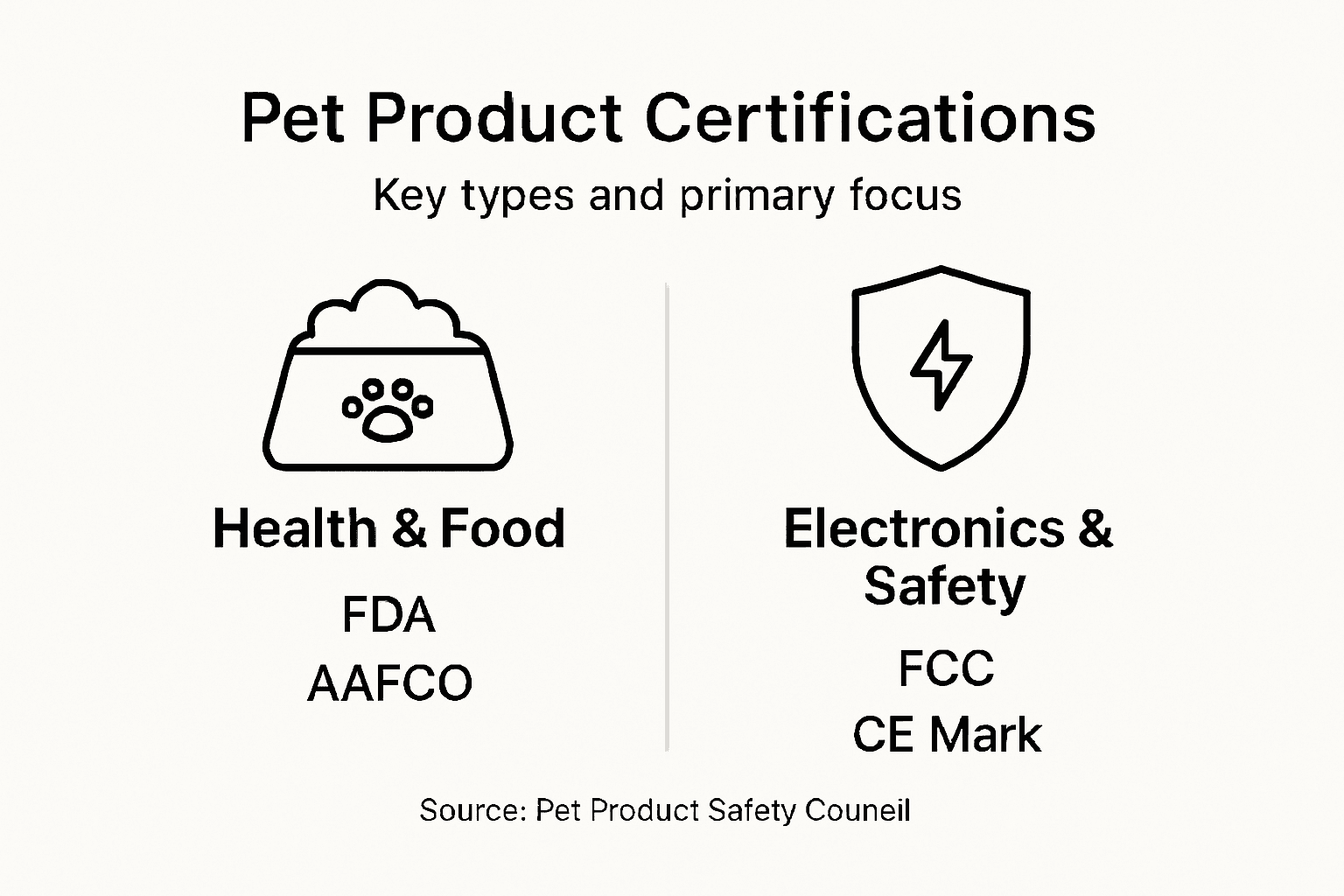 Pet Product Certifications

Key types and primary focus

Health & Food

FDA

AAFCO

Electronics & Safety

FCC

CE Mark

Source: Pet Product Safety Couneil