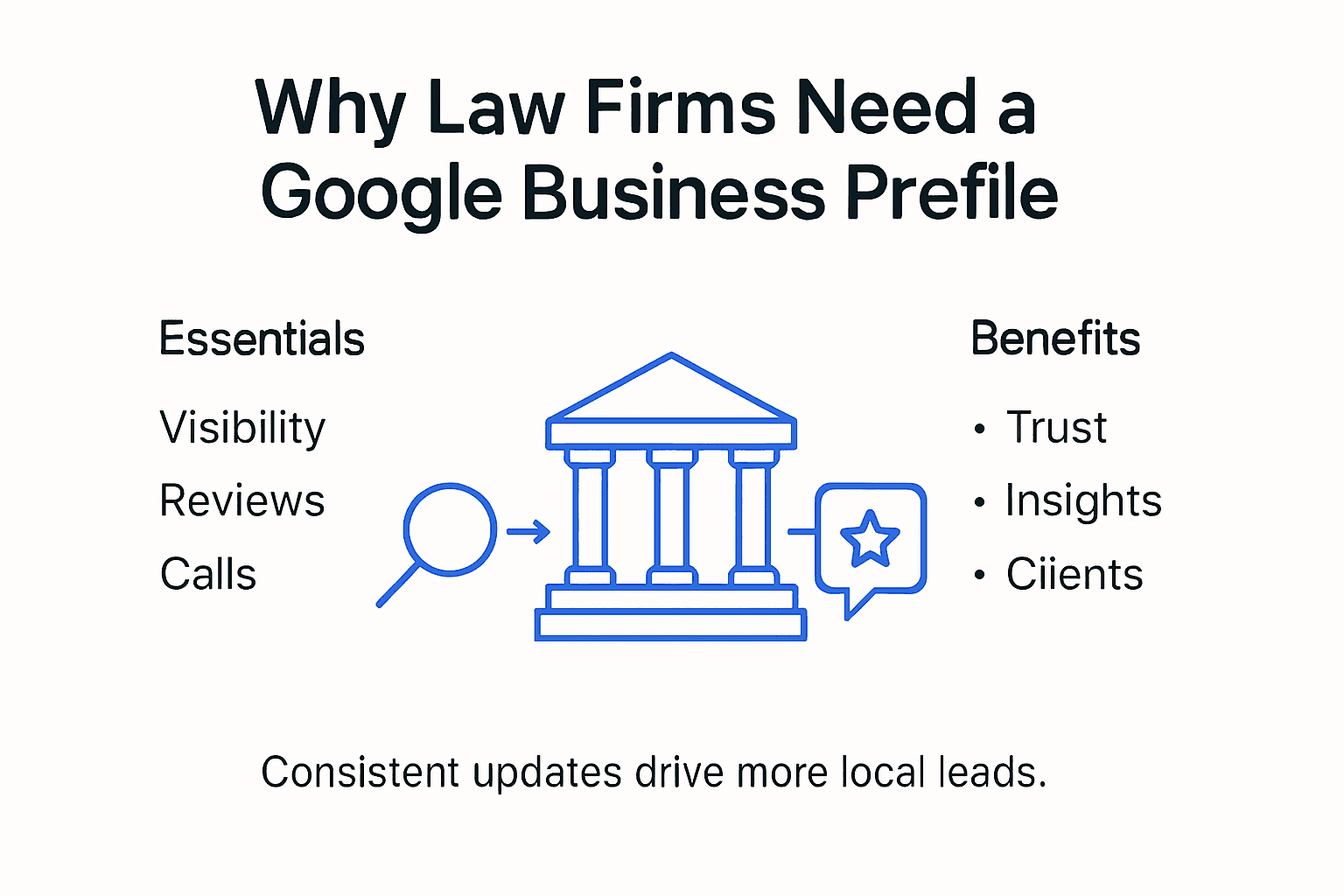 Why Law Firms Need a Google Business Prefile

Essentials

Visibility

Reviews

Calls

Benefits

• Trust

• Insights

• Ciients

Consistent updates drive more local leads.