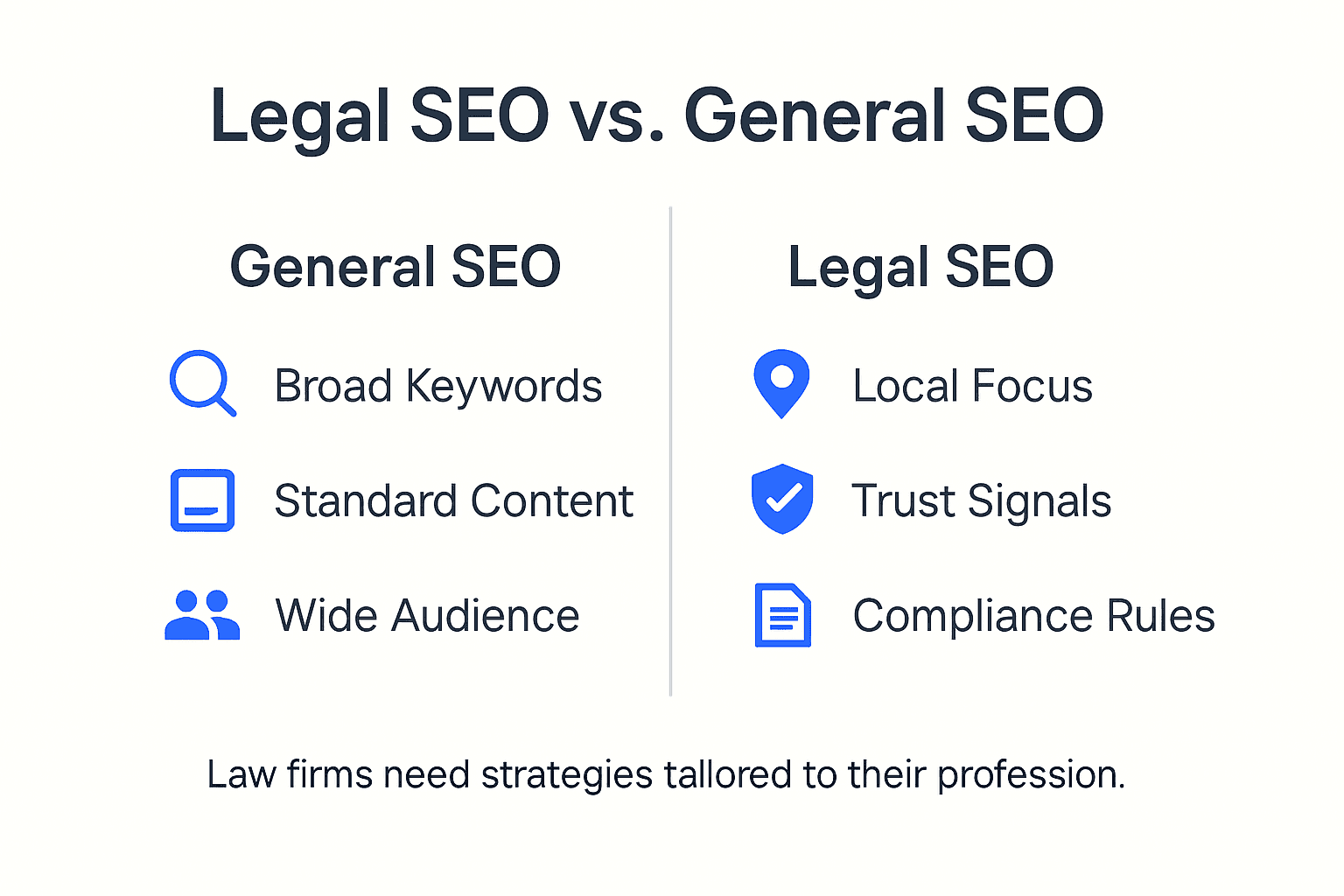 Legal SEO vs. General SEO

General SEO

Broad Keywords

Standard Content

Wide Audience

Legal SEO

Local Focus

Trust Signals

Compliance Rules

Law firms need strategies tallored to their profession.