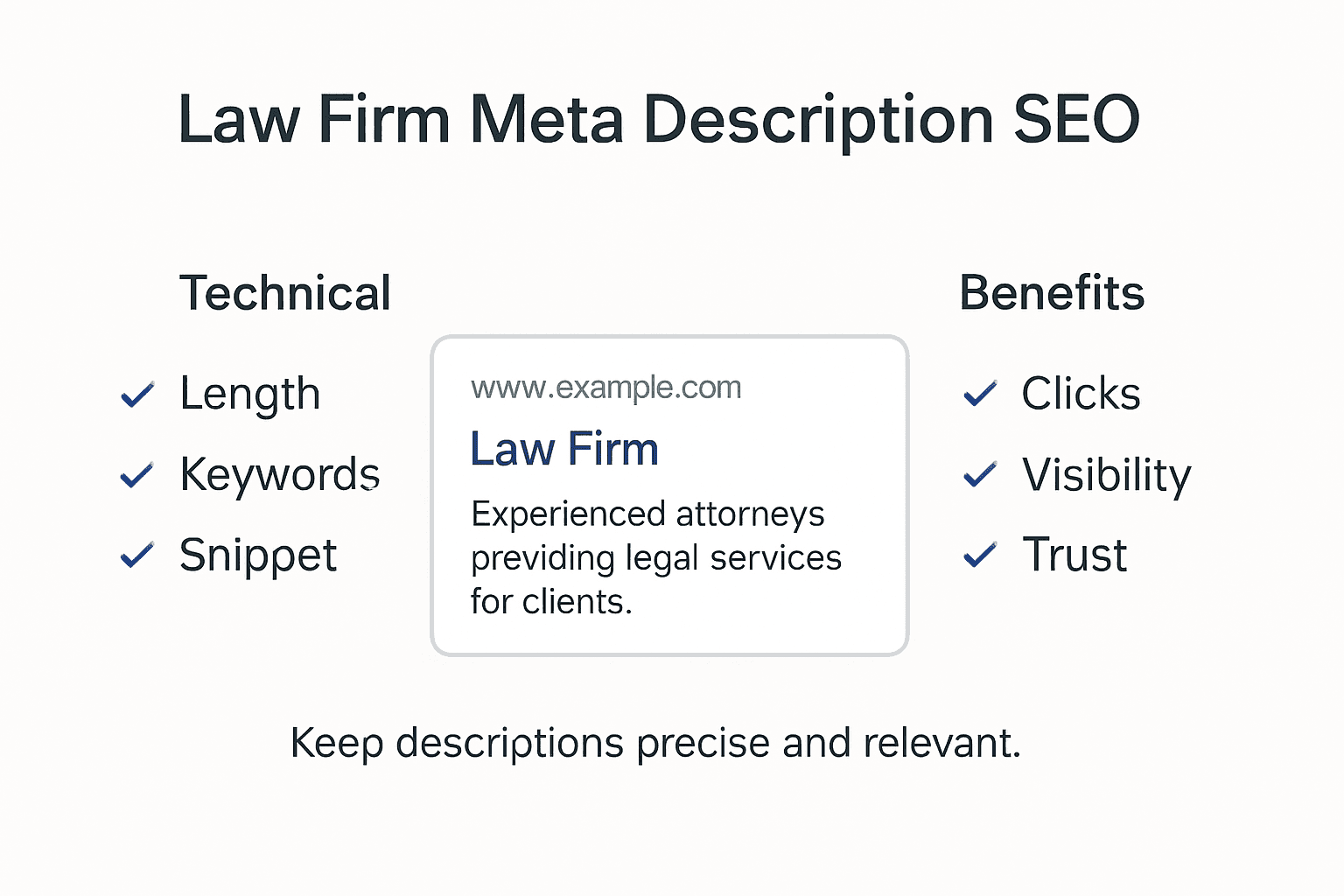 Law Firm Meta Description SEO

Technical

✓ Length

✓ Keywords

✓ Snippet

www.example.com

Law Firm

Experienced attorneys previding legal services for clients.

Benefits

✓ Clicks

✓ Visibility

✓ Trust

Keep descriptions precise and relevant.