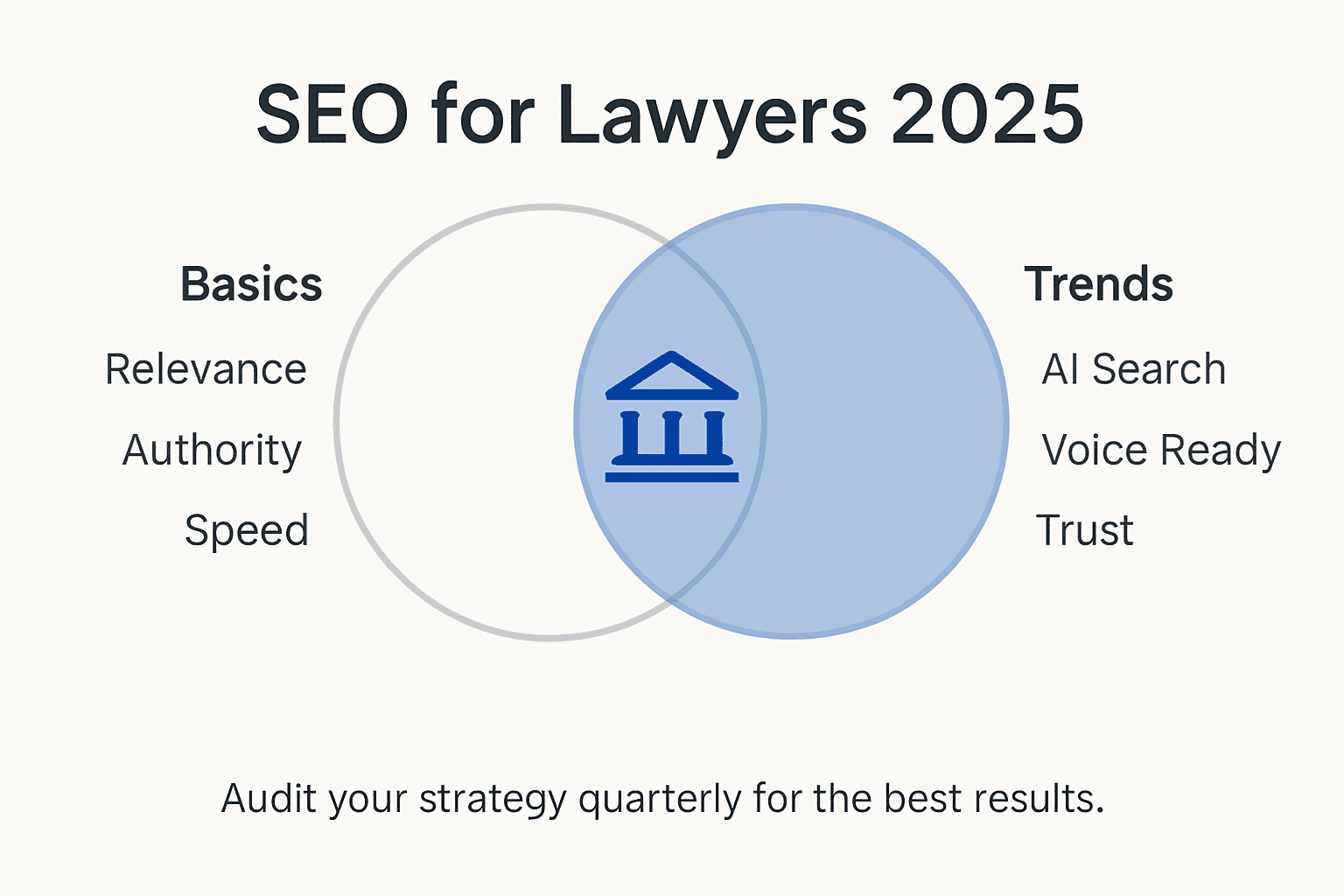 SEO for Lawyers 2025

Basics

Relevance

Authority

Speed

Trends

AI Search

Voice Ready

Trust

Audit your strategy quarterly for the best results.