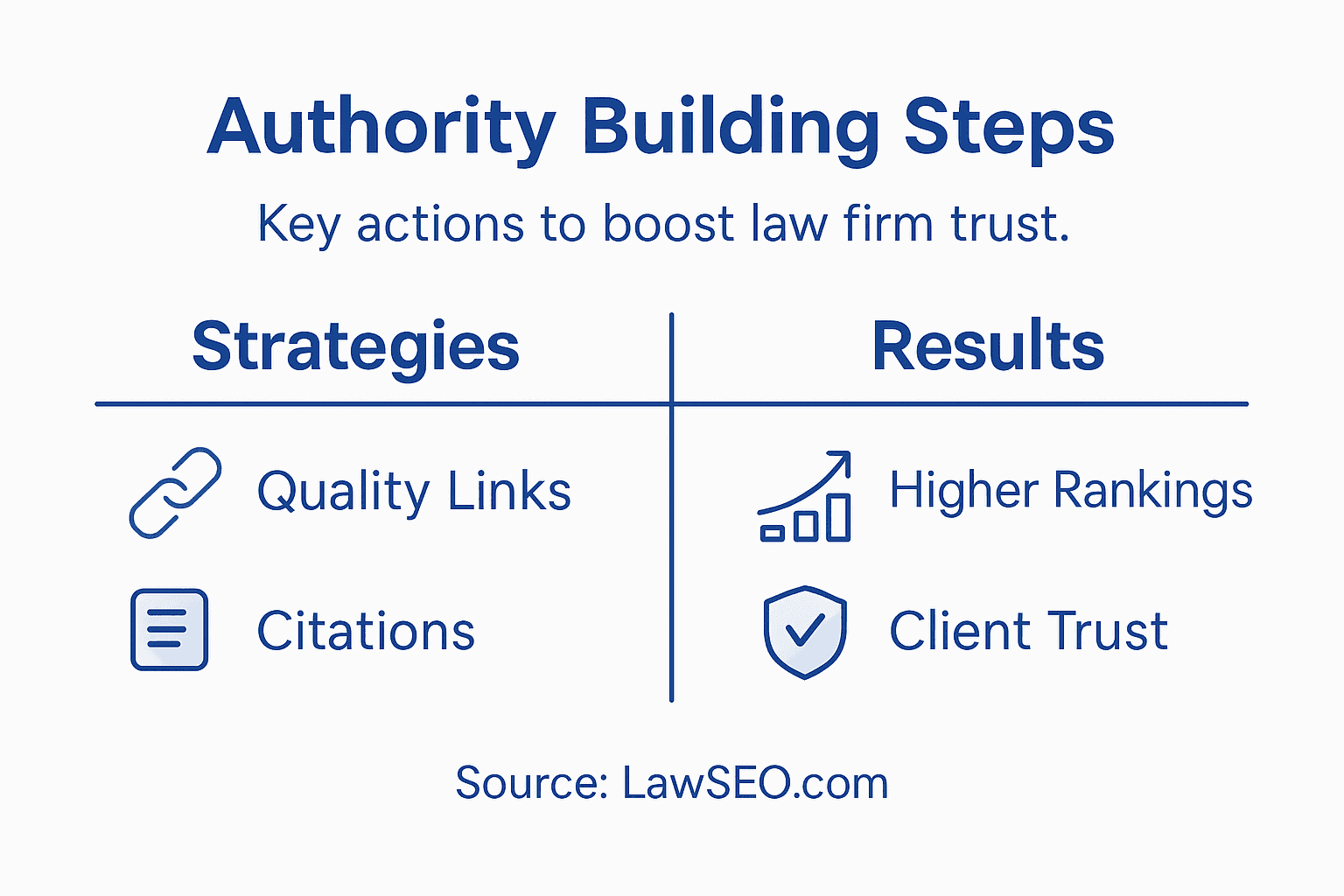 Authority Building Steps

Key actions to boost law firm trust.

| Strategies | Results |
|---|---|
| Quality Links | Higher Rankings |
| Citations | Client Trust |

Source: LawSEO.com