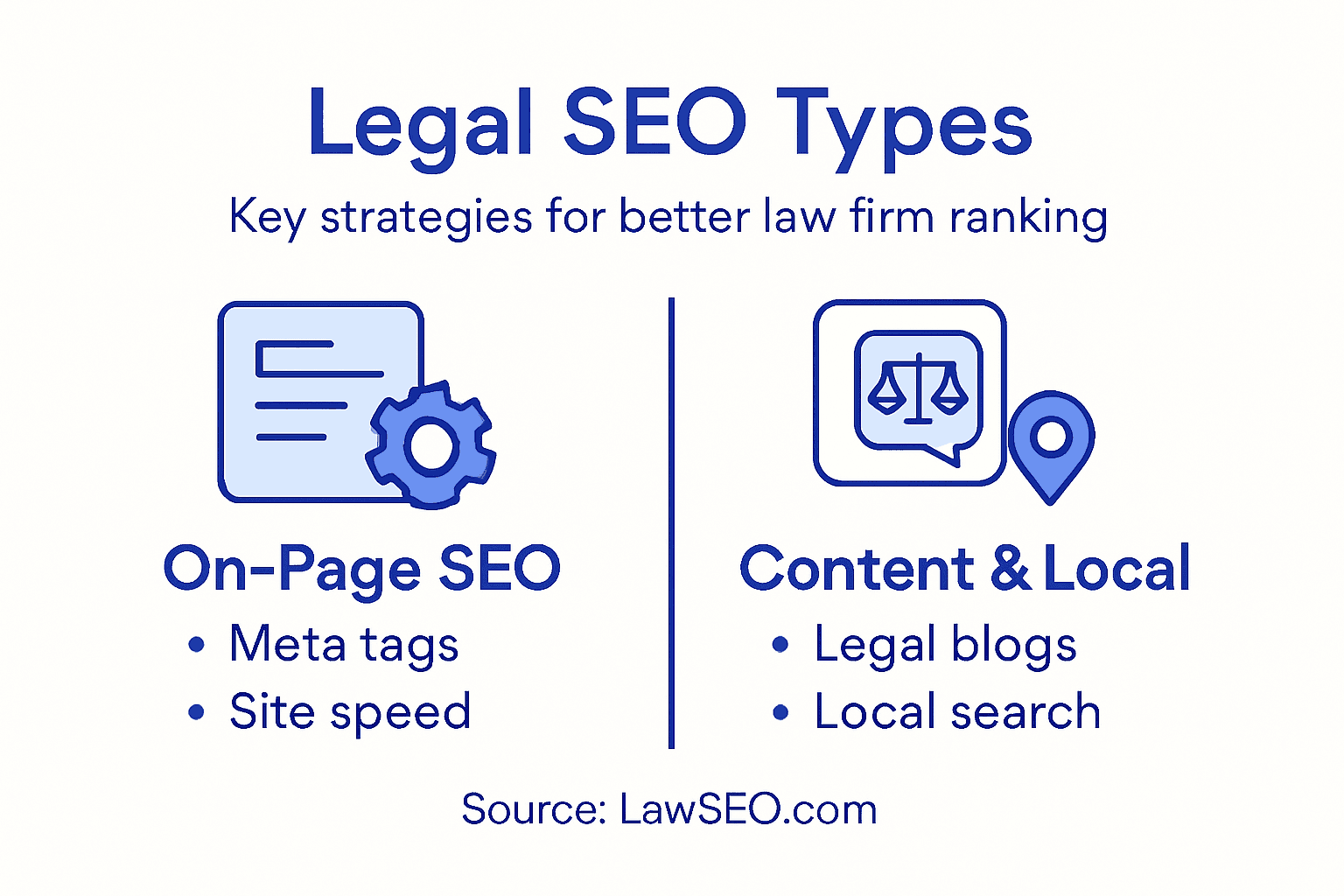 Legal SEO Types

Key strategies for better law firm ranking

On-Page SEO
• Meta tags
• Site speed

Content & Local
• Legal blogs
• Local search

Source: LawSEO.com