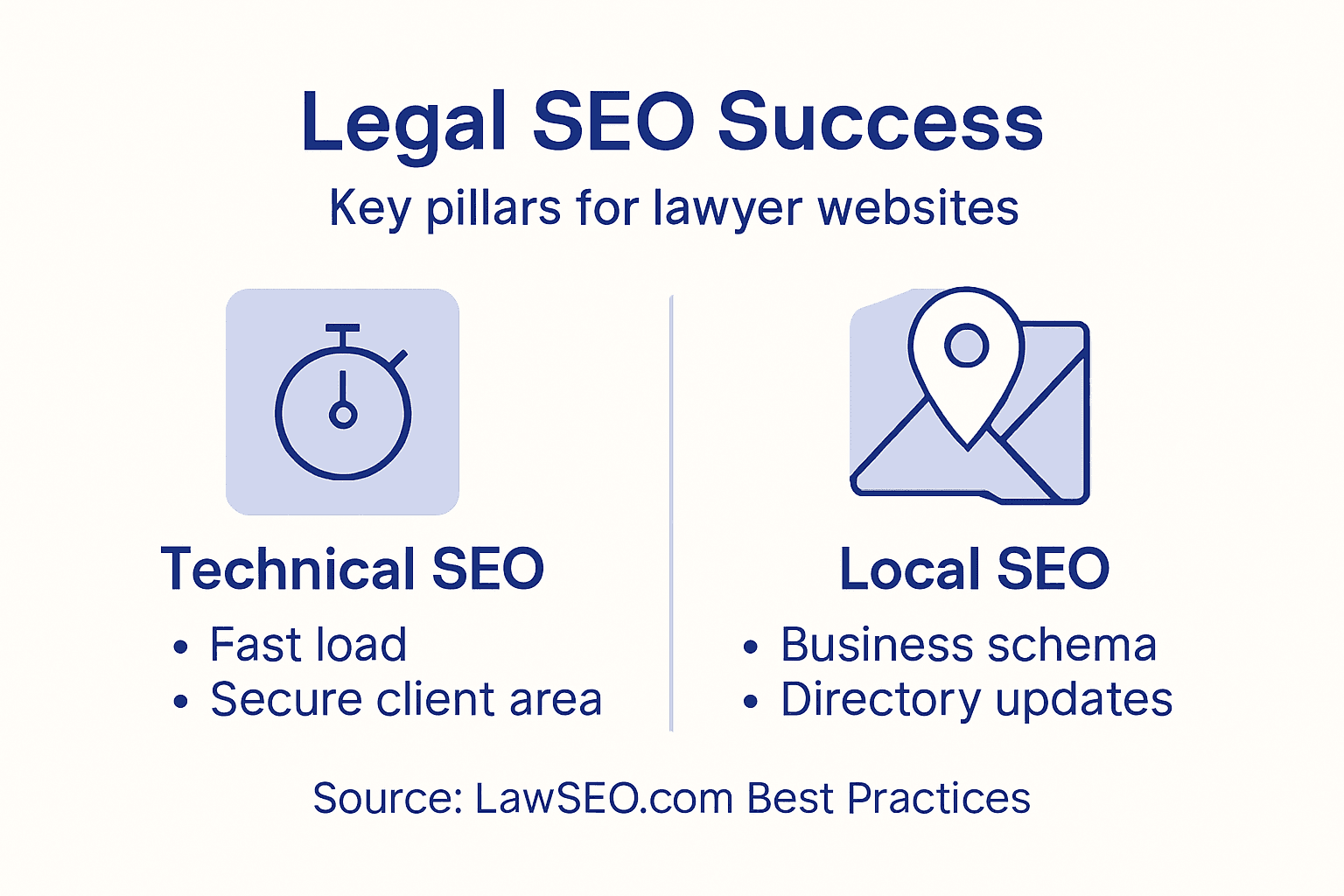 Legal SEO Success

Key pillars for lawyer websites

Technical SEO

• Fast load
• Secure client area

Local SEO

• Business schema
• Directory updates

Source: LawSEO.com Best Practices